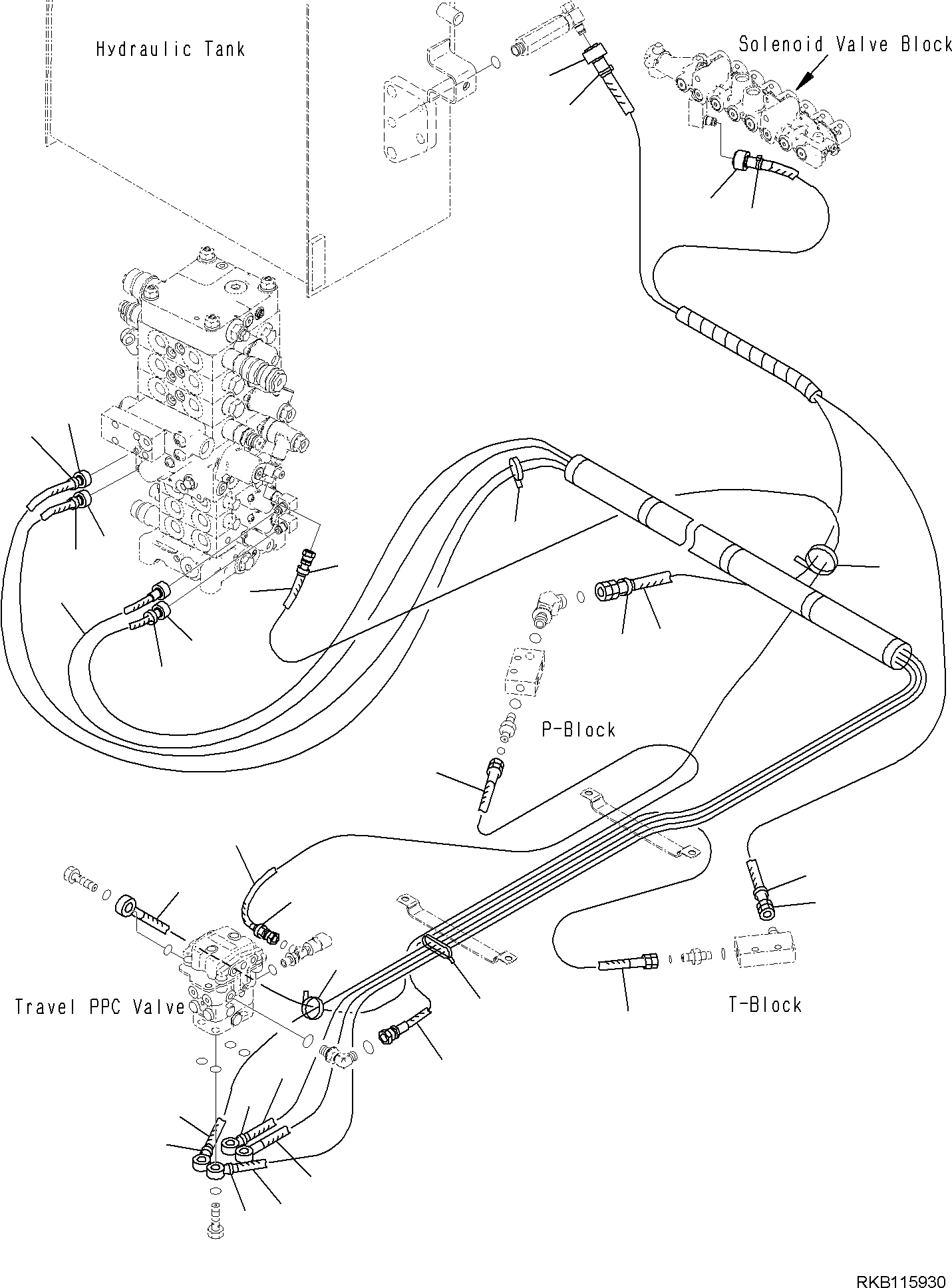 Hydraulic Tank

Solenoid Valve Block

P-Block

Travel PPC Valve

T-Block

RKB115930