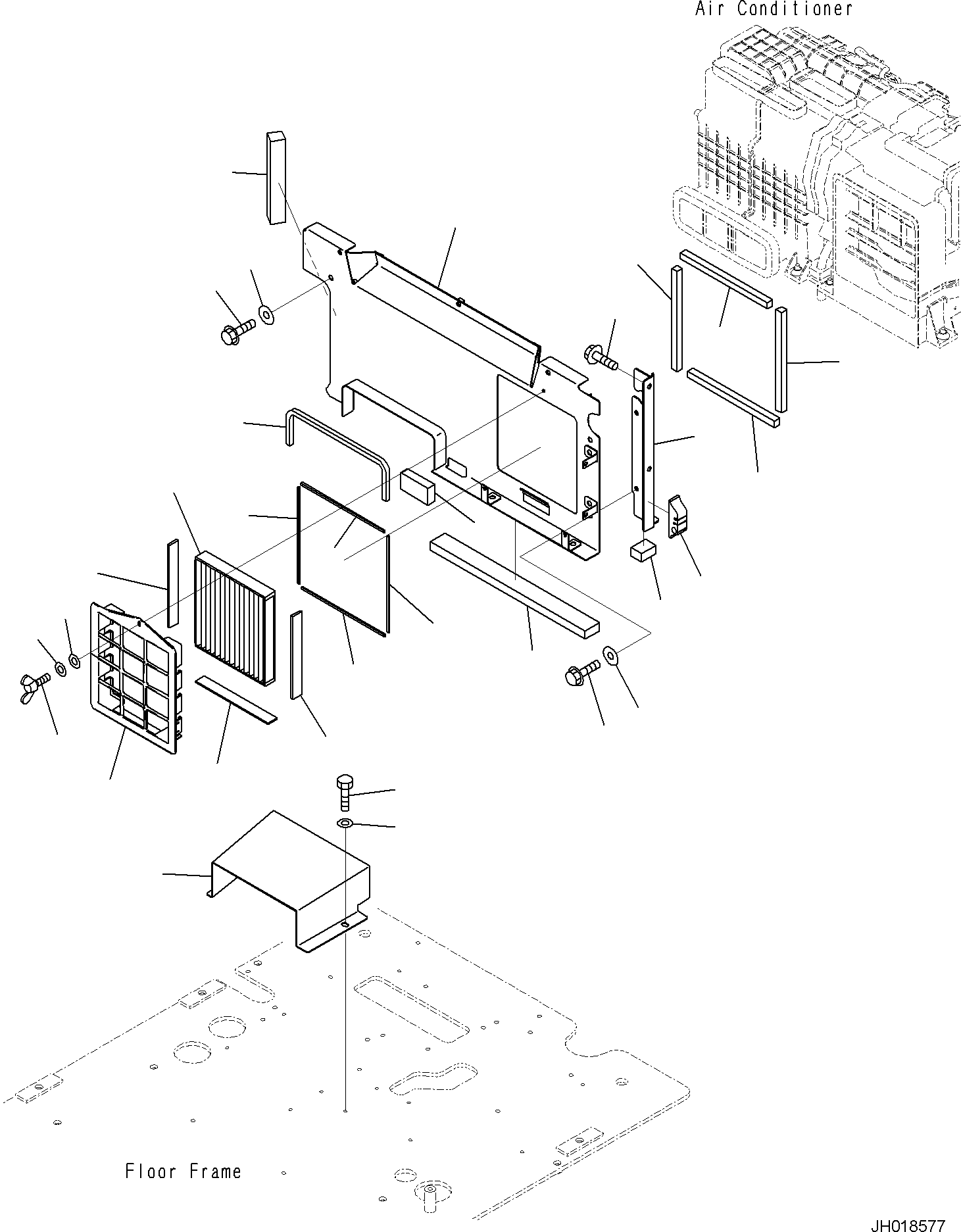 Air Conditioner

Floor Frame

JH018577