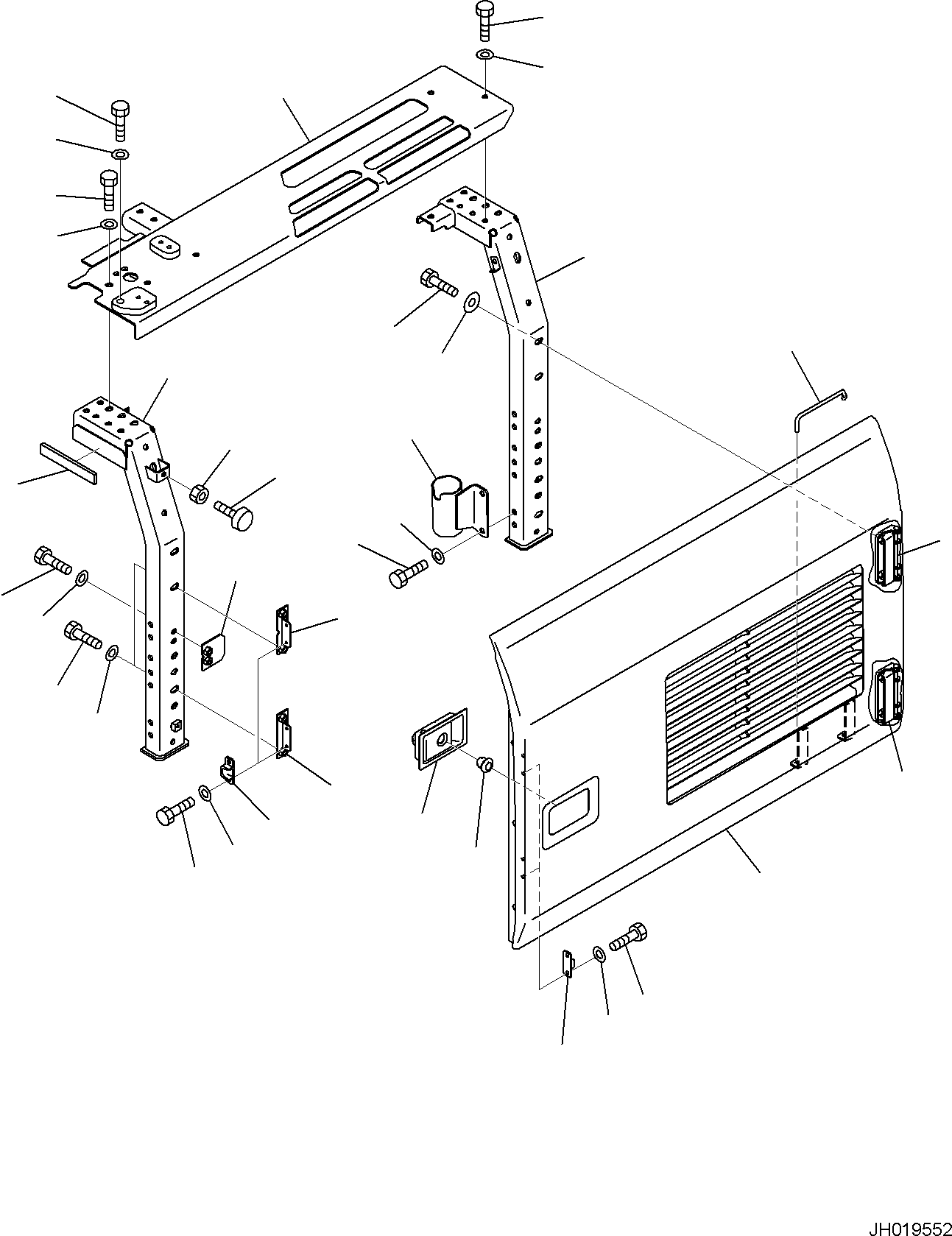 JH019552