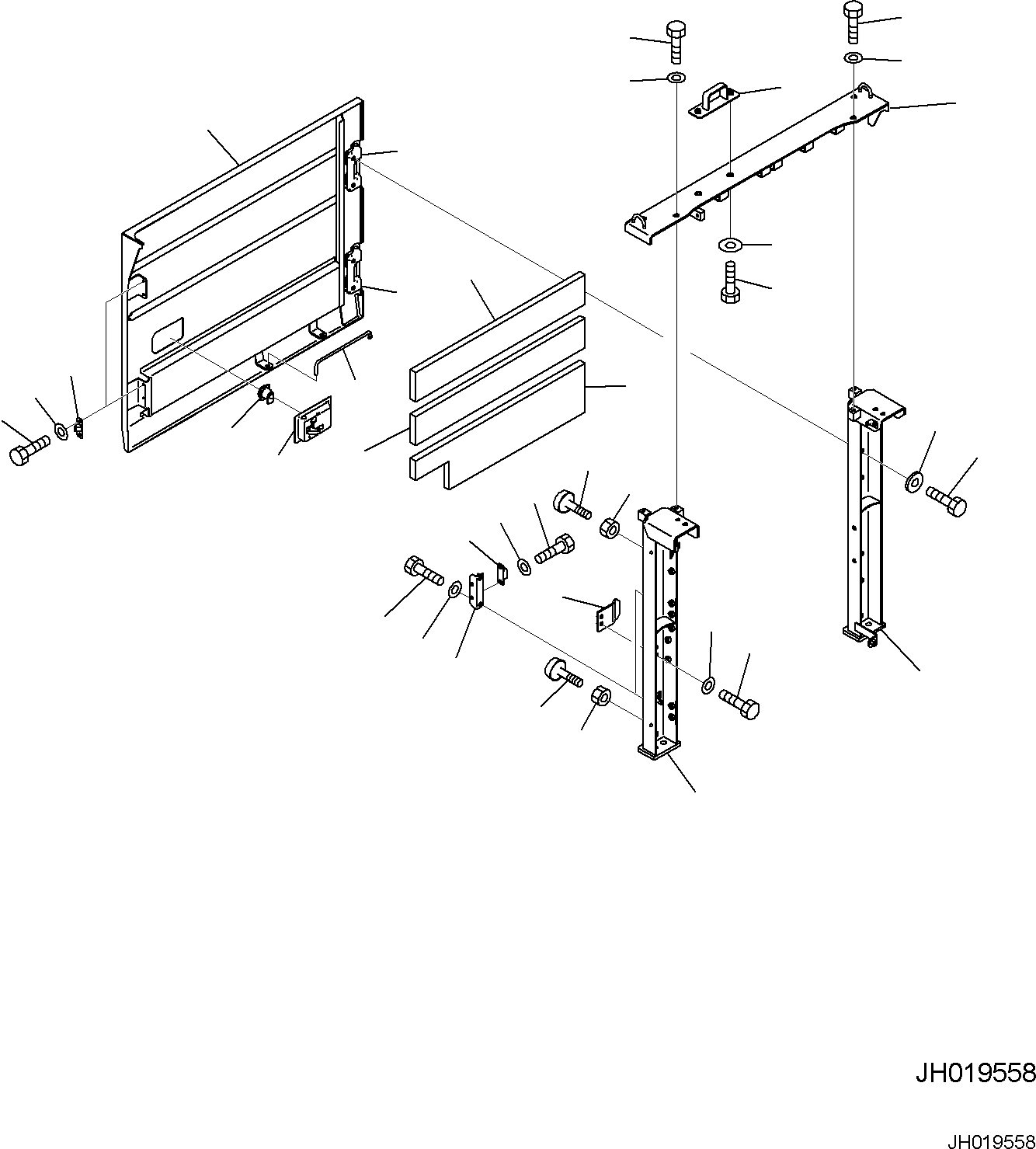 JH019558

JH019558