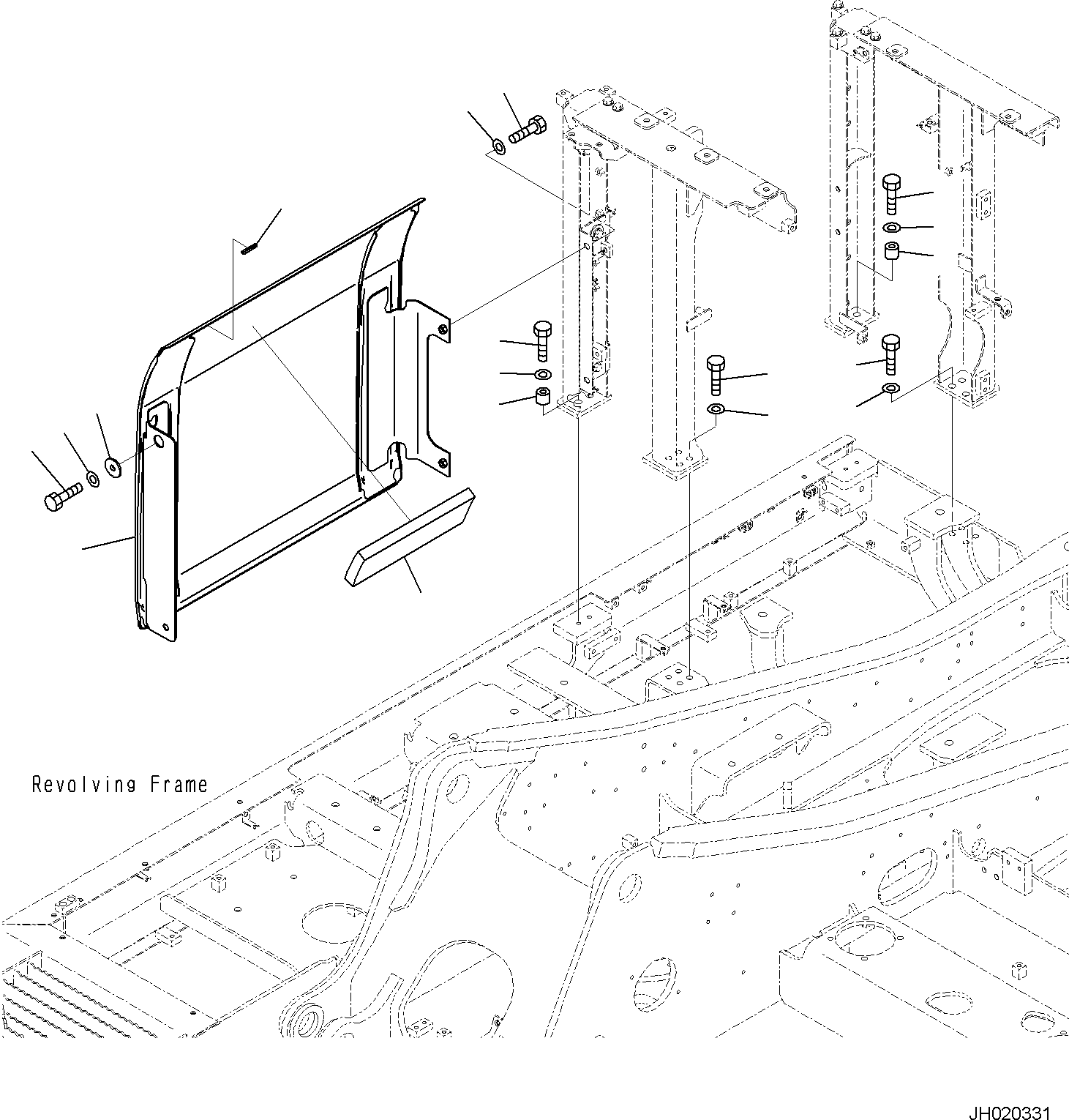 Revolving Frame

JH020331