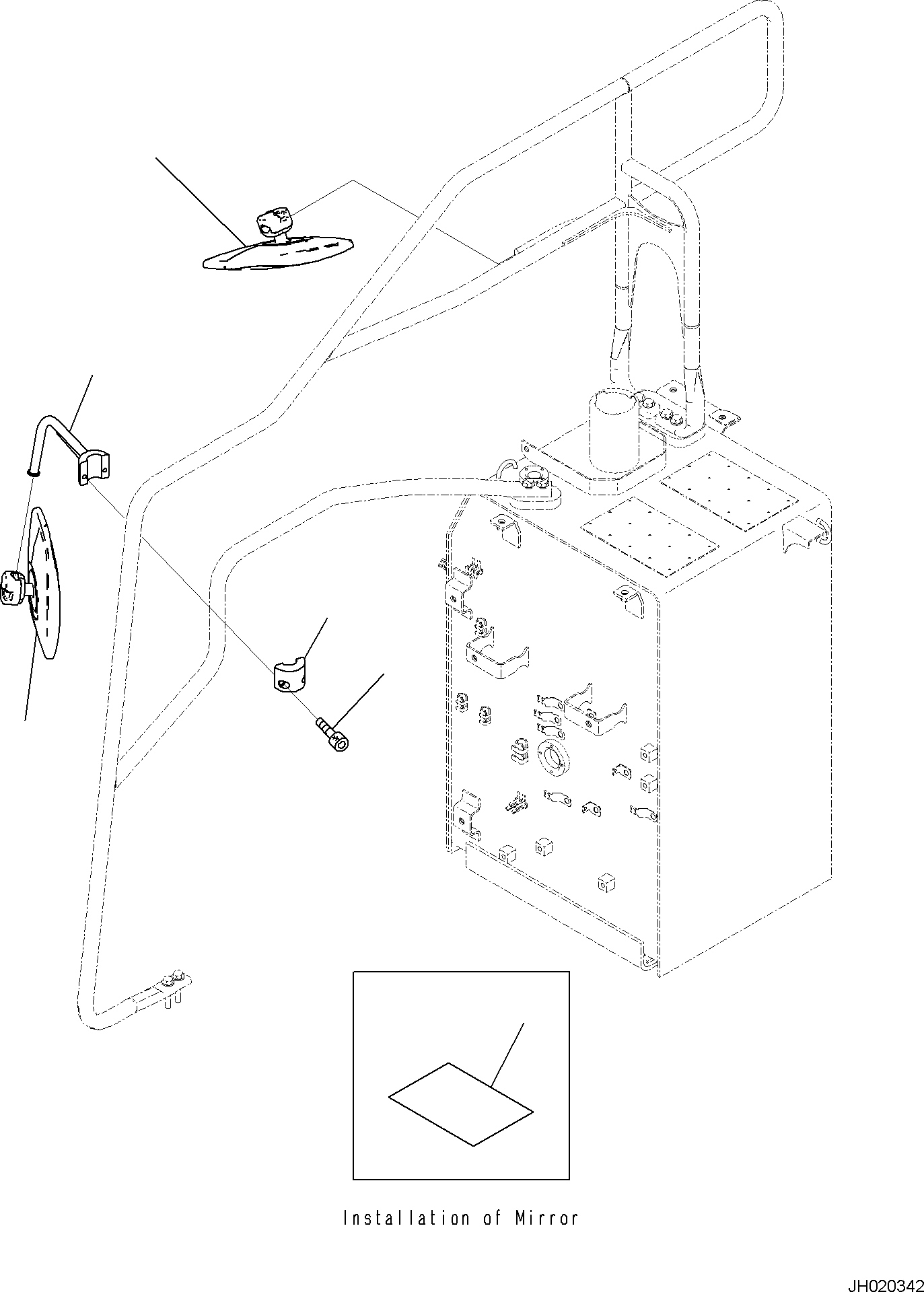 Installation of Mirror

JH020342