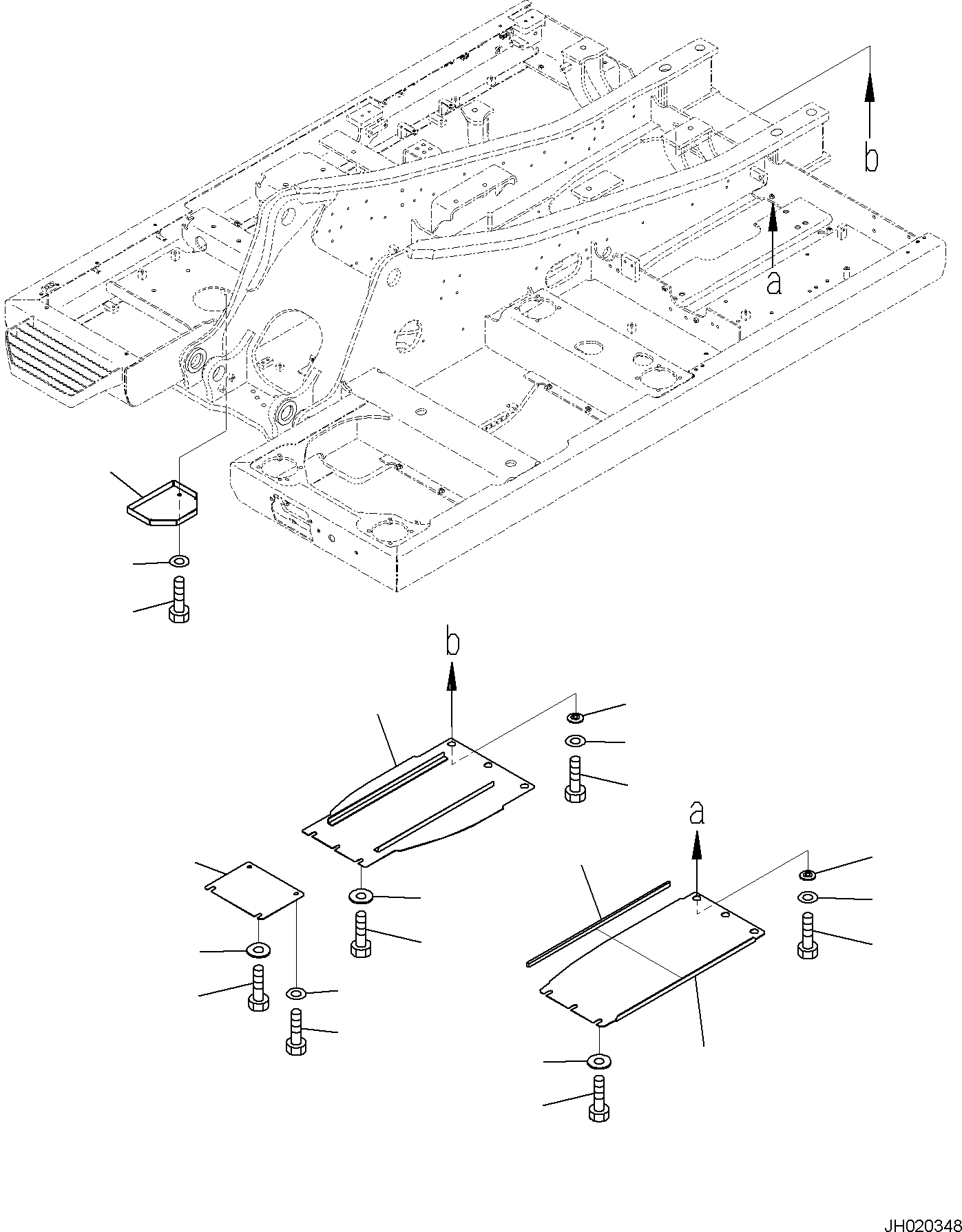 b
a
b
a
JH020348