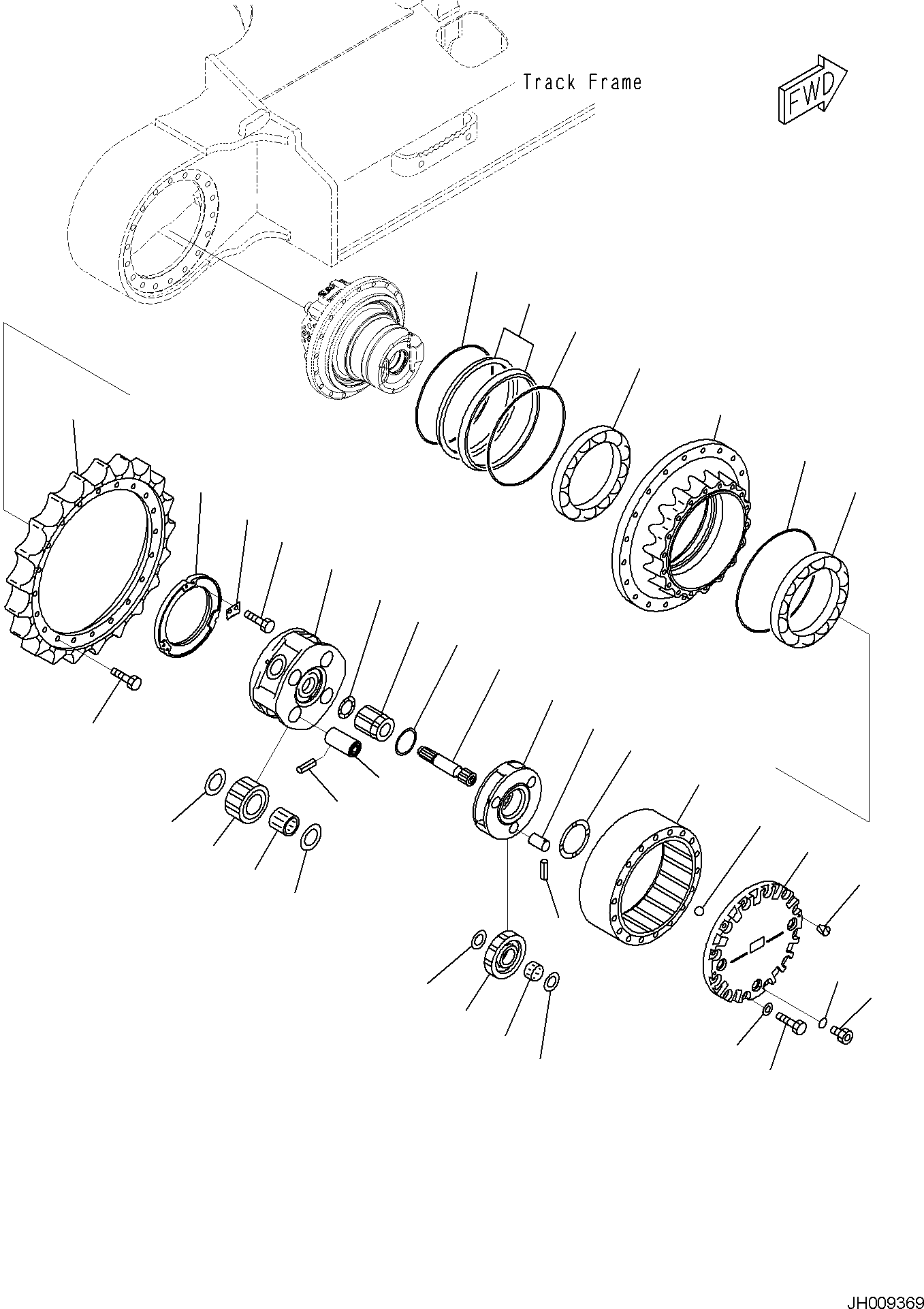 Track Frame

FWD

JH009369