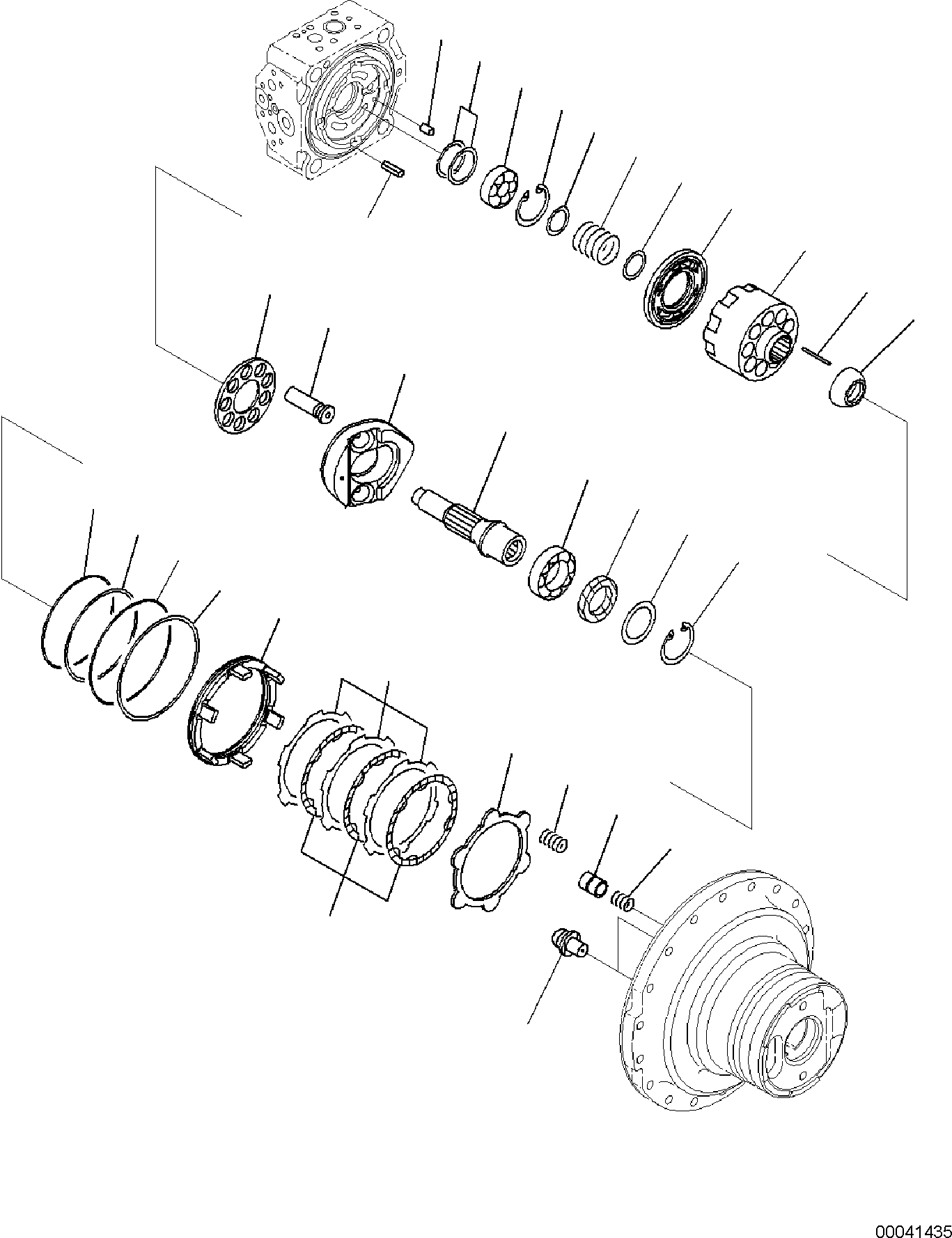 00041435