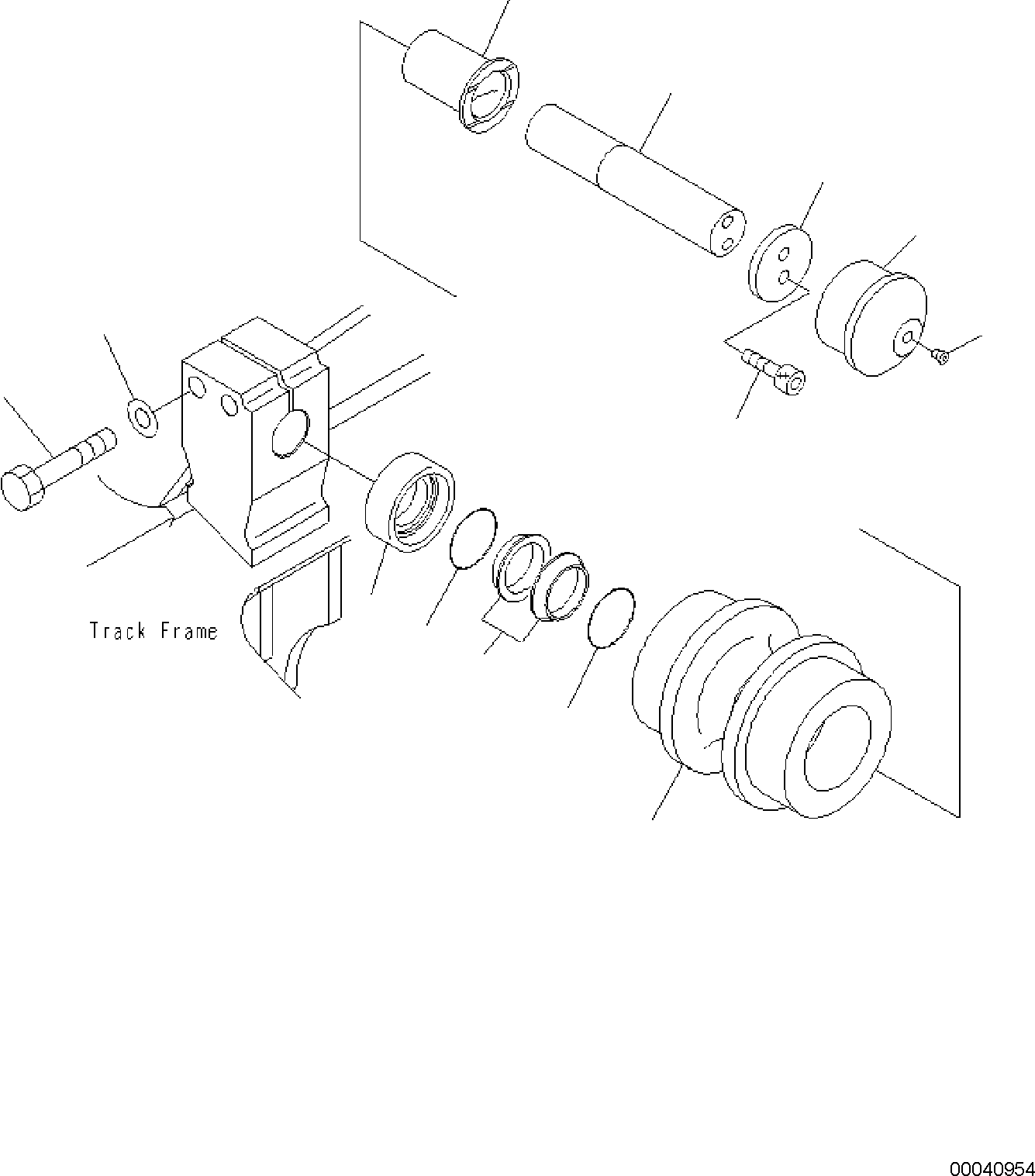 Track Frame

00040954