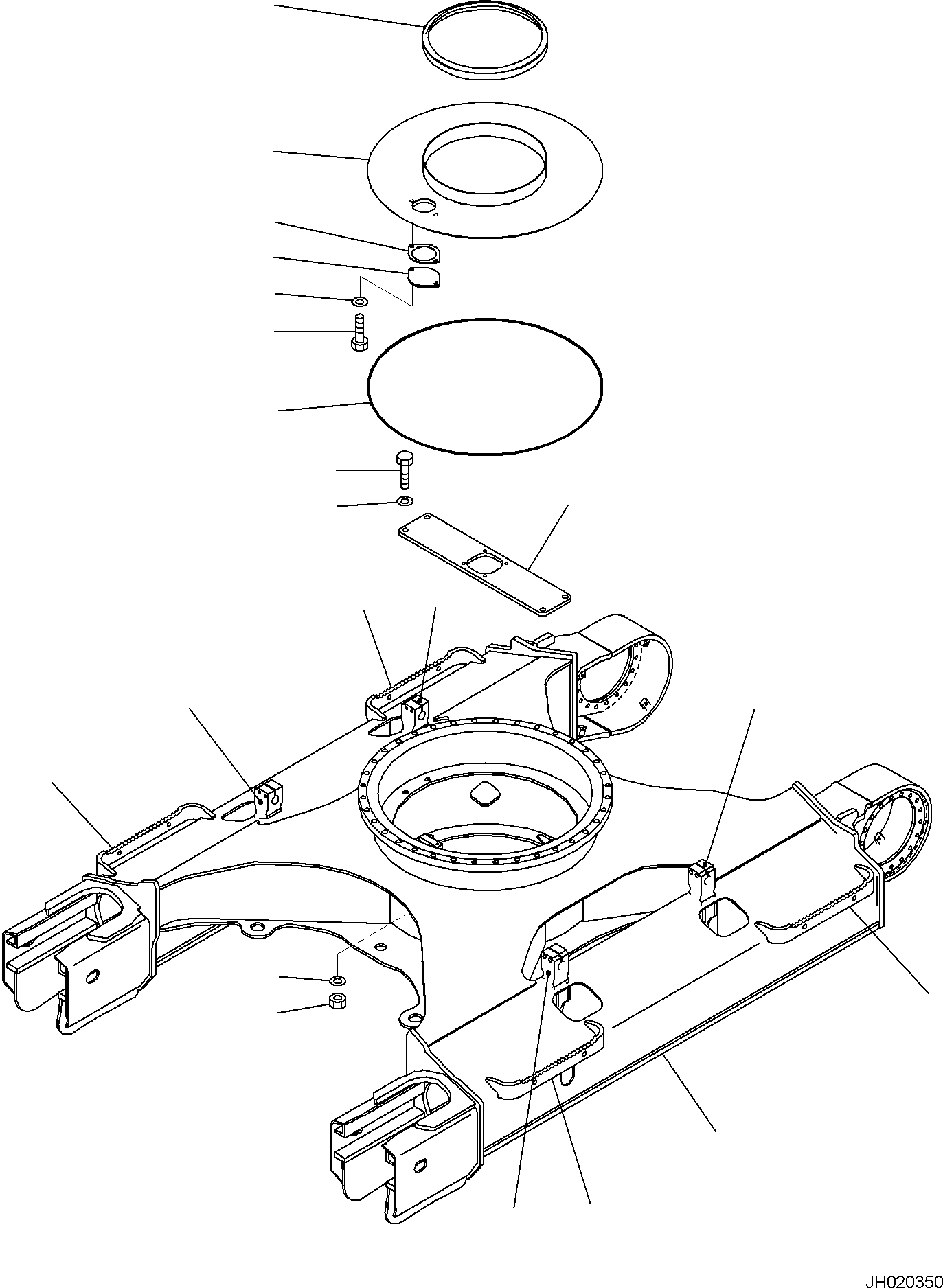 JH020350