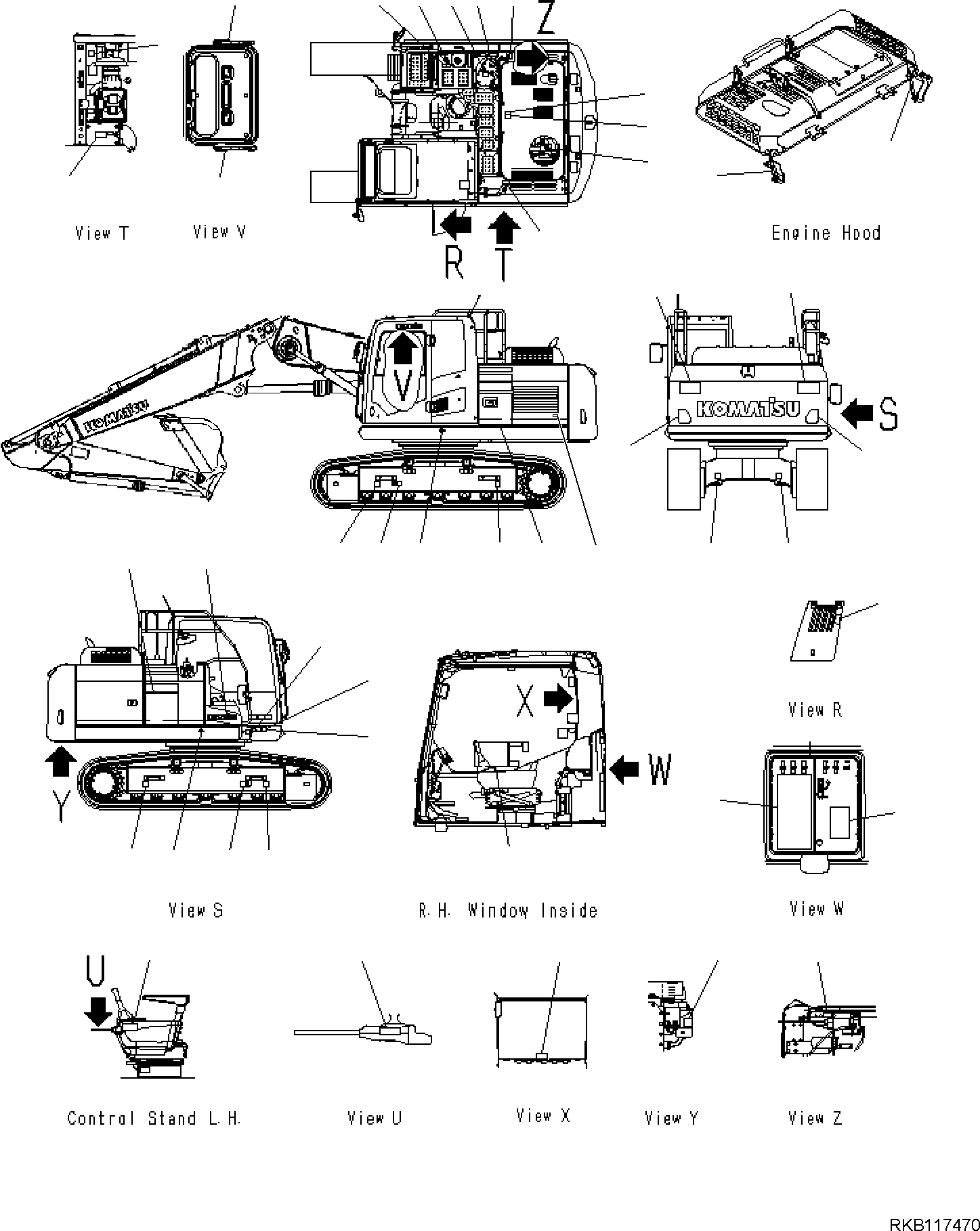 Z

View T

View V

R T

Engine Hood

V

KOMATSU

KOMATSU

S

View R

X

W

Y

View S

R.H. Window Inside

View W

U

Control Stand L.H.

View U

View X

View Y

View Z

RKB117470