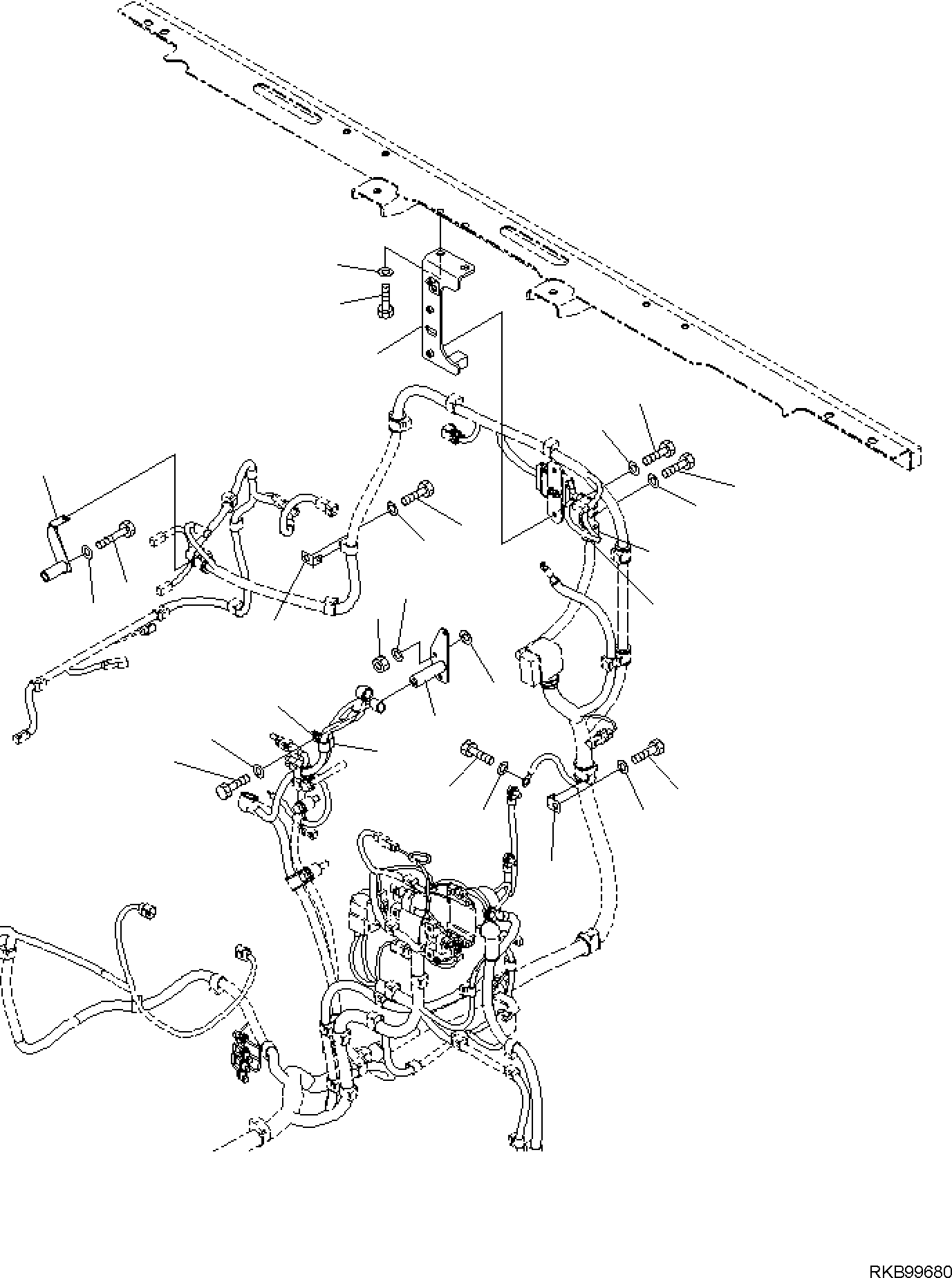 RKB99680