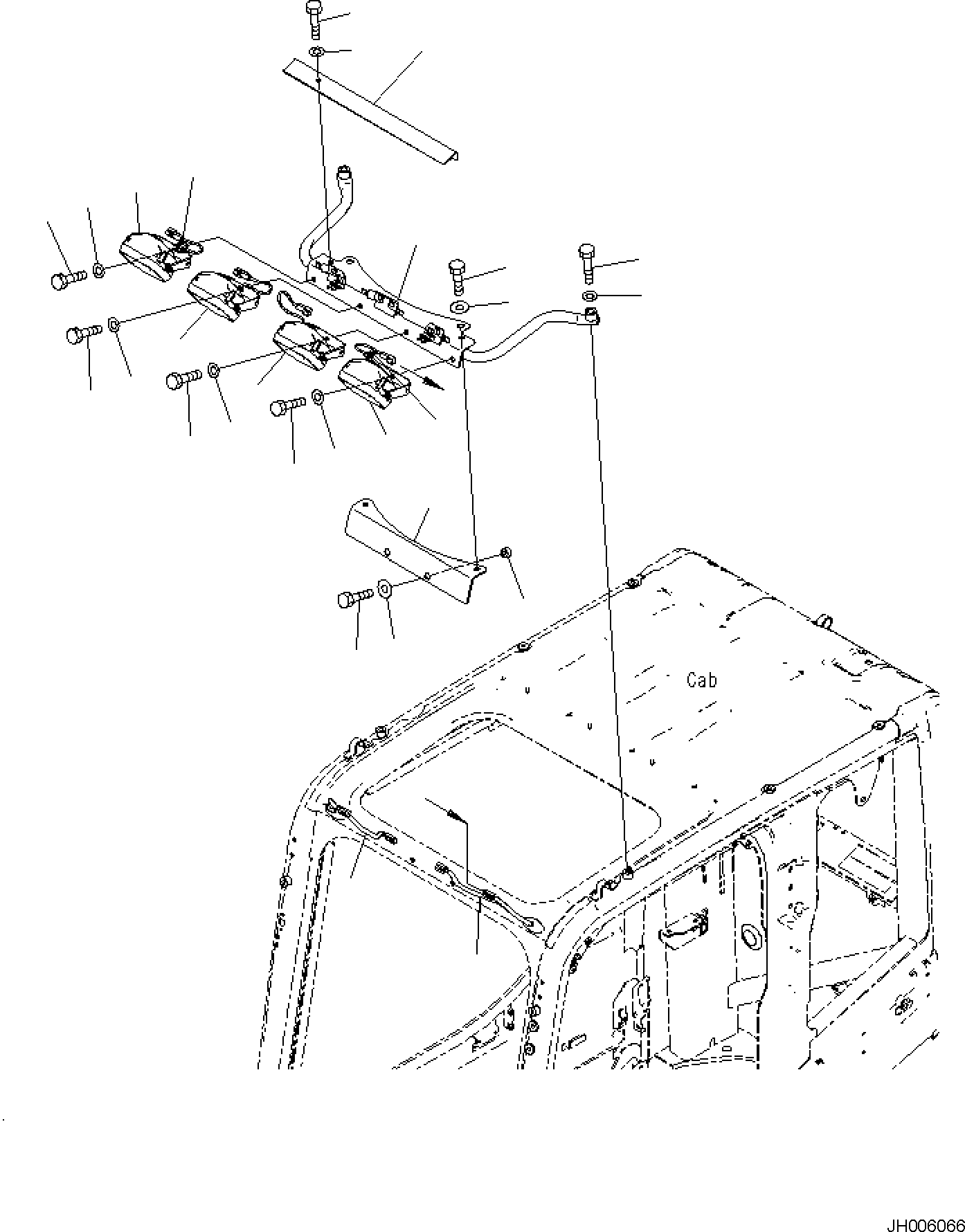 Cab

JH006066