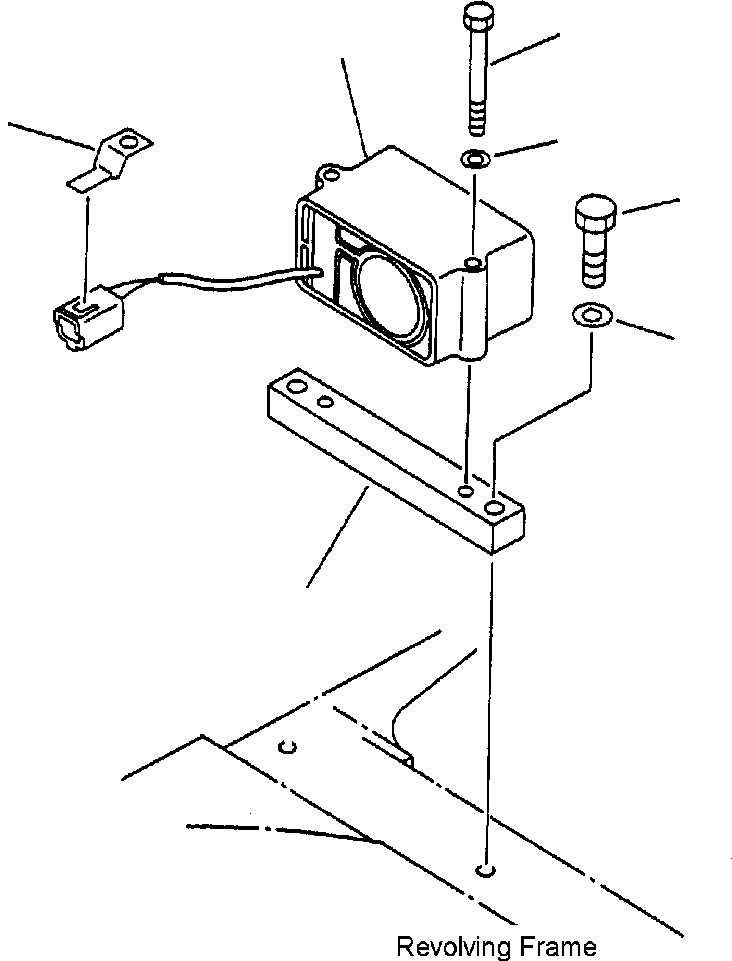 Revolving Frame