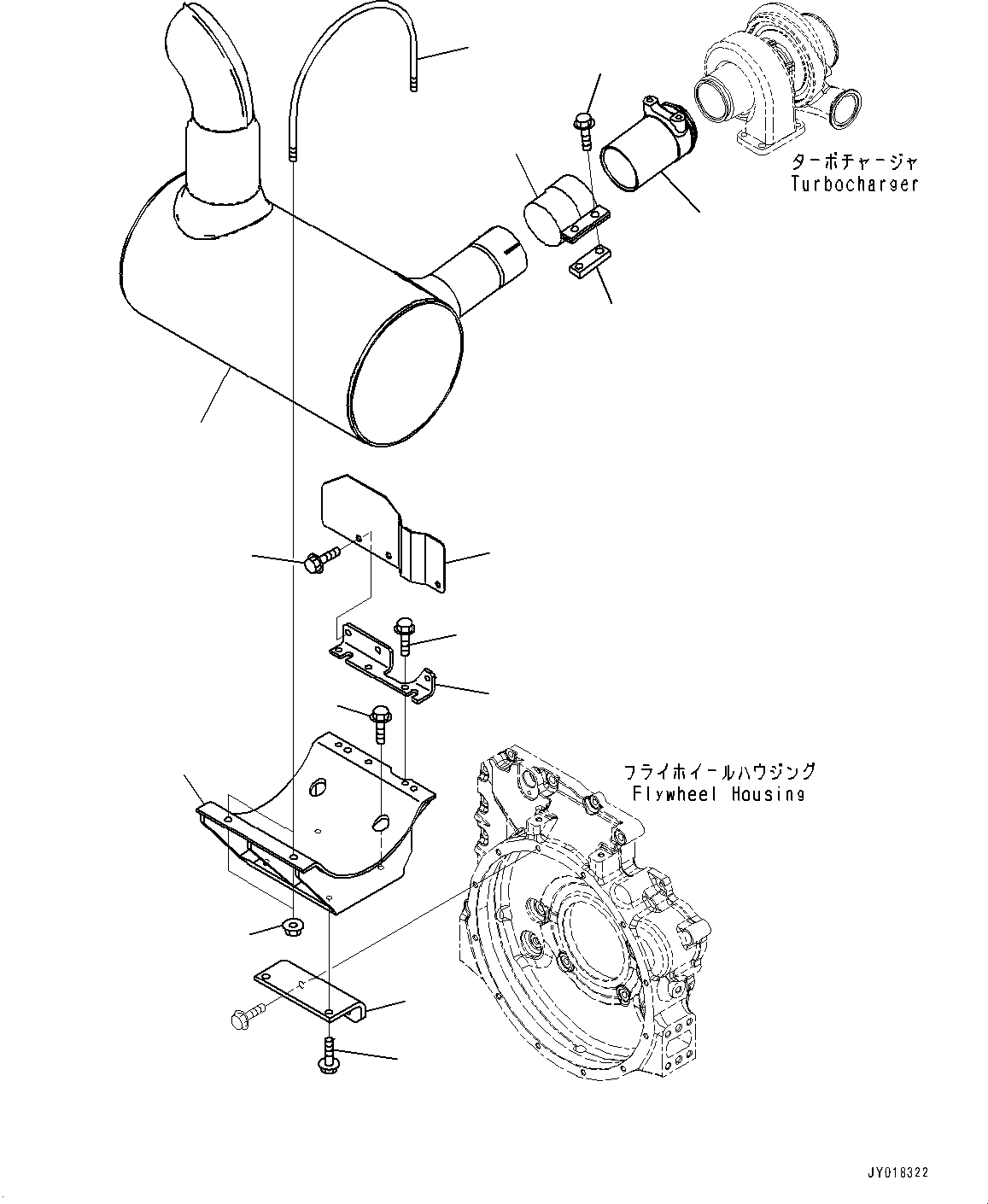 ターボチャージャ
Turbocharger

フライホイールハウジング
Flywheel Housing

JY018322