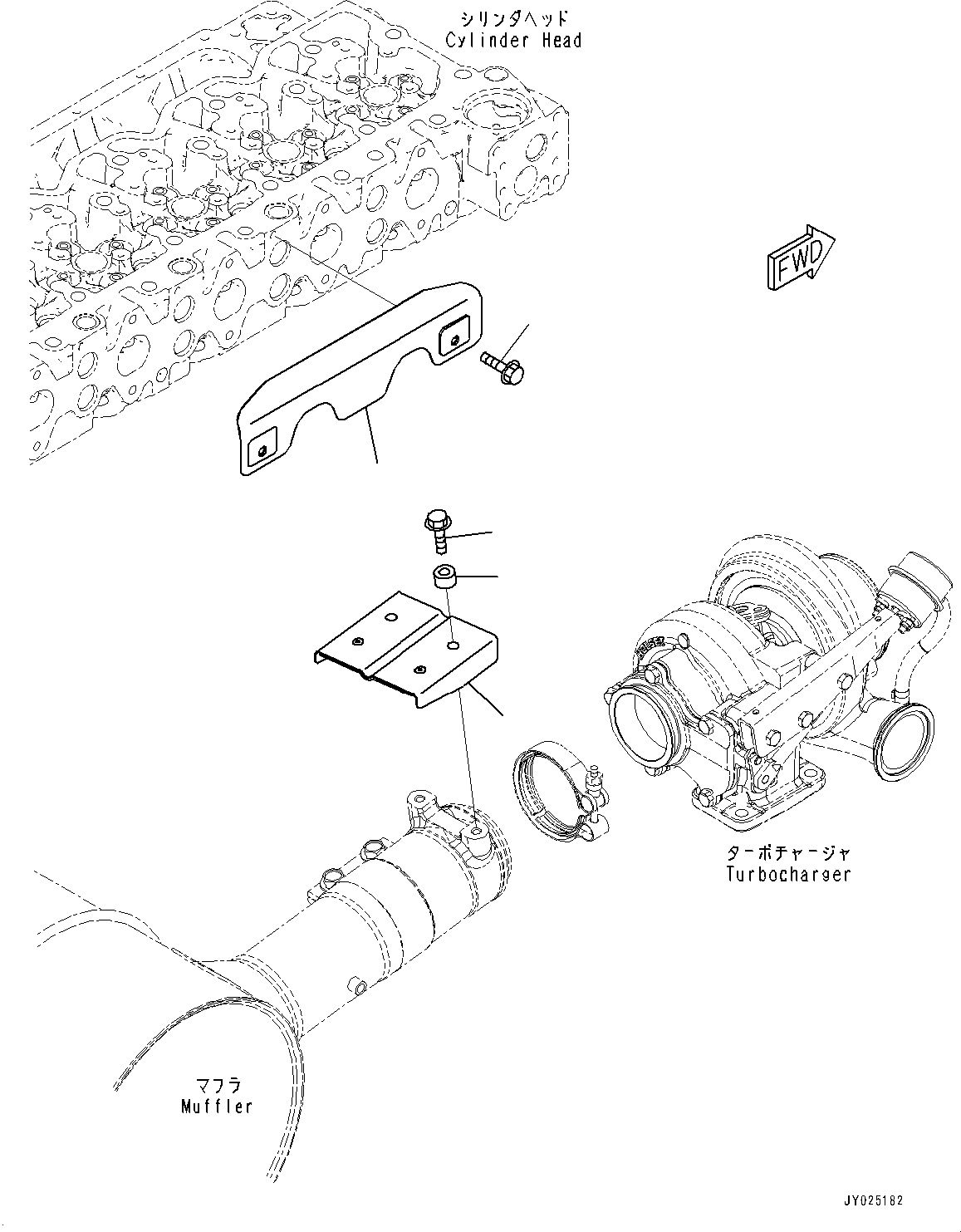 シリンダヘッド
Cylinder Head

FWD

ターボチャージャ
Turbocharger

マフラ
Muffler

JY025182