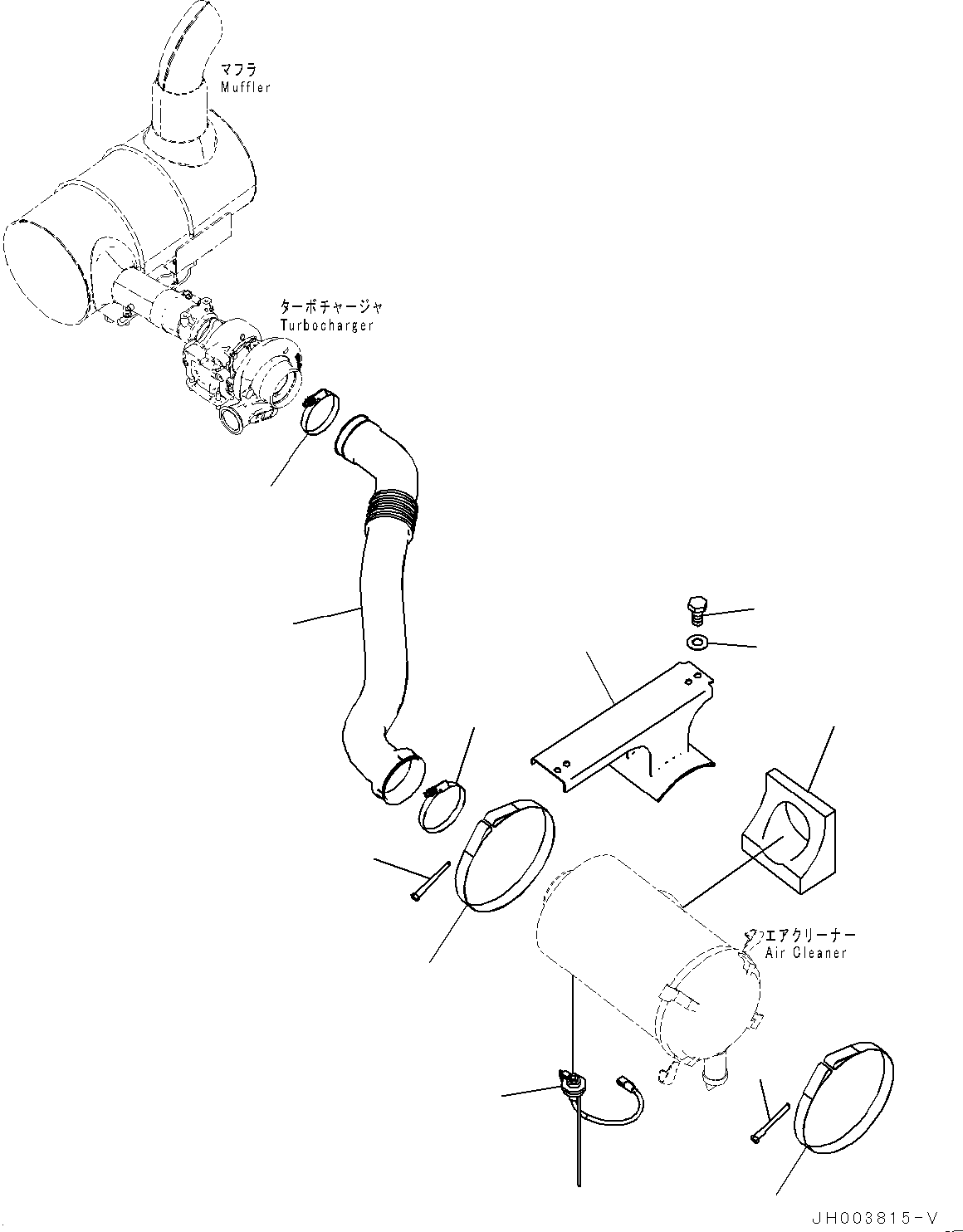 マフラ
Muffler

ターボチャージャ
Turbocharger

エアクリーナー
Air Cleaner

JH003815-V