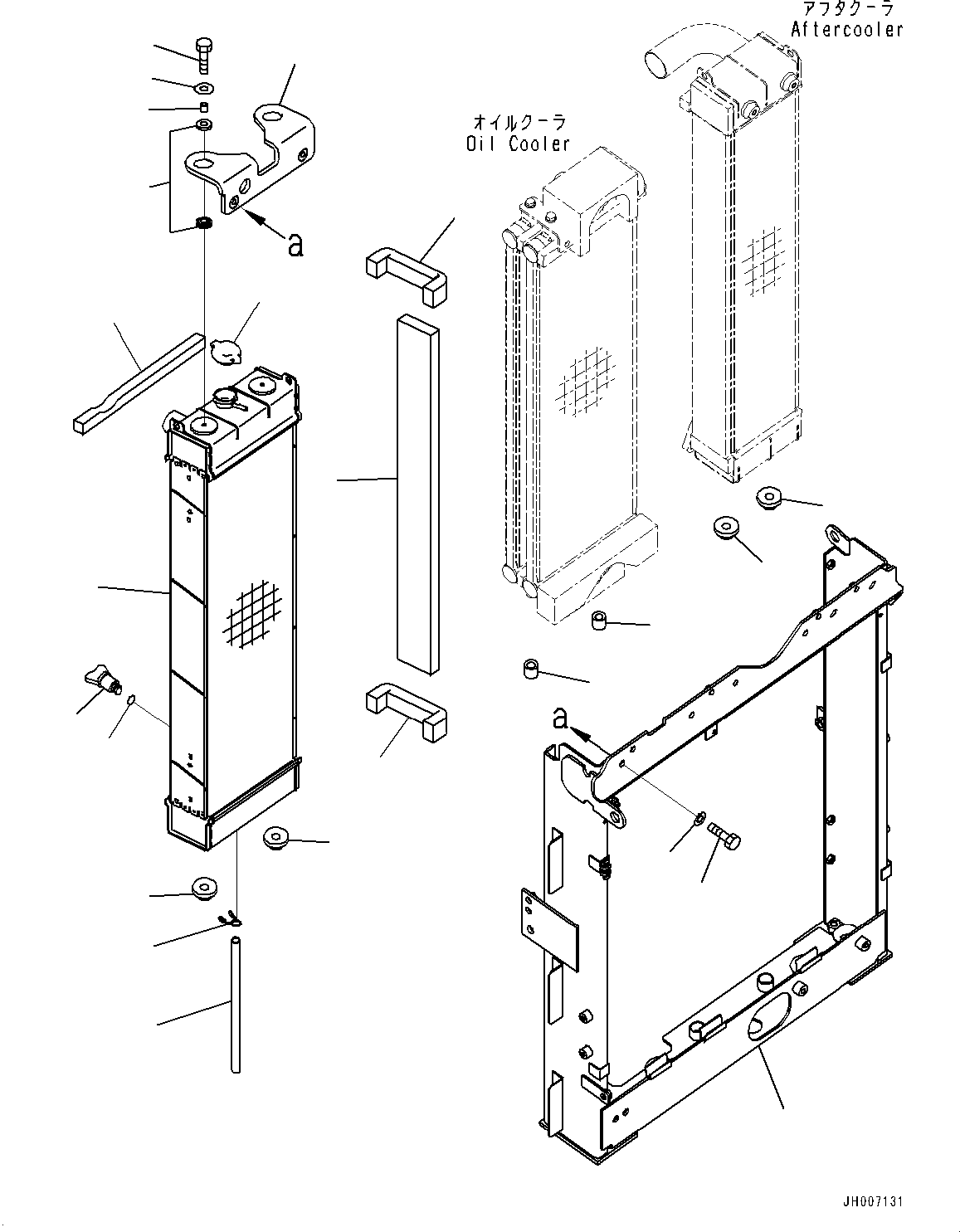 アフタクーラ
Aftercooler

オイルクーラ
Oil Cooler

a

a

JH007131