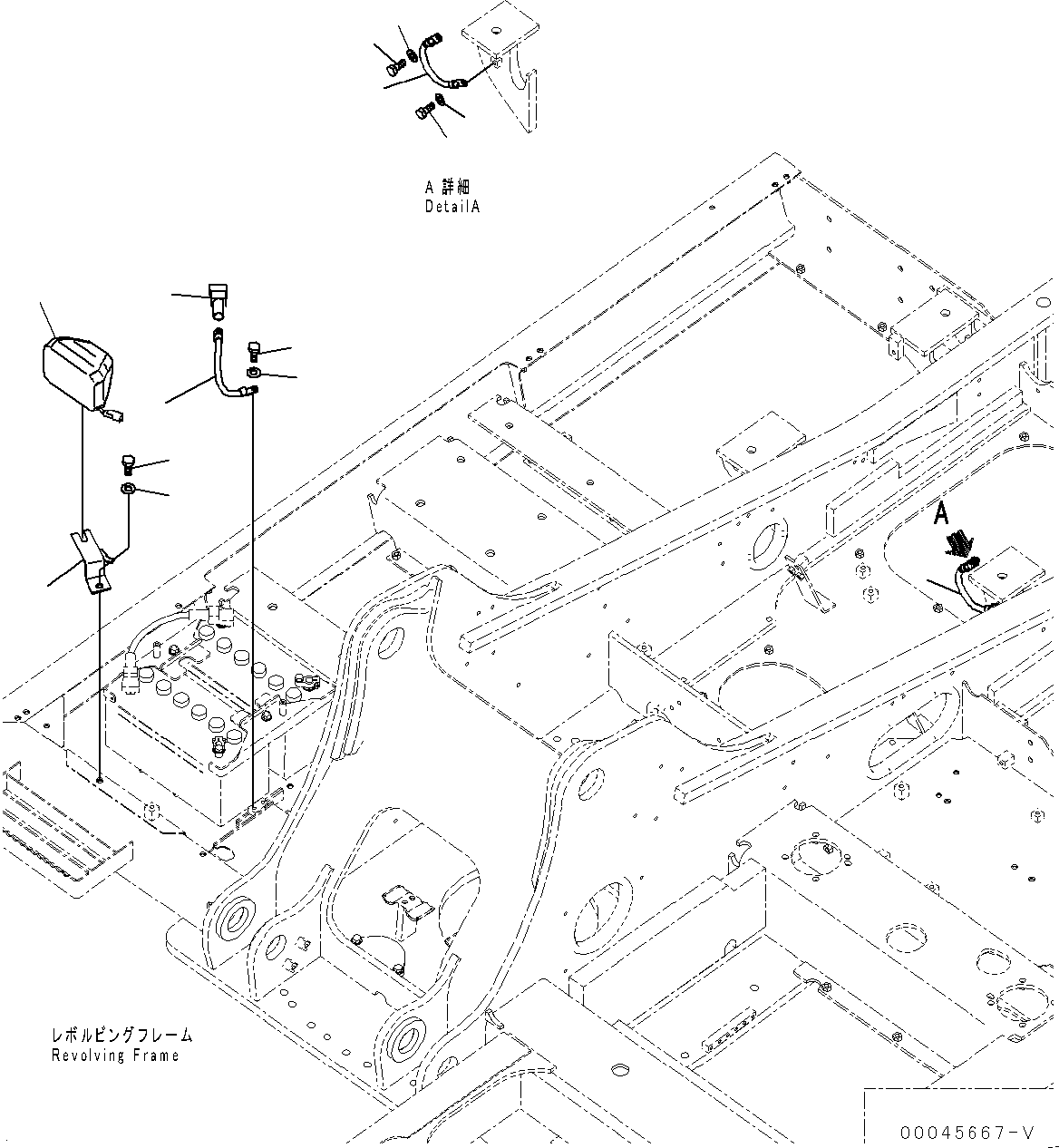 A 詳細
DetailA

A

レボルビングフレーム
Revolving Frame

00045667-V