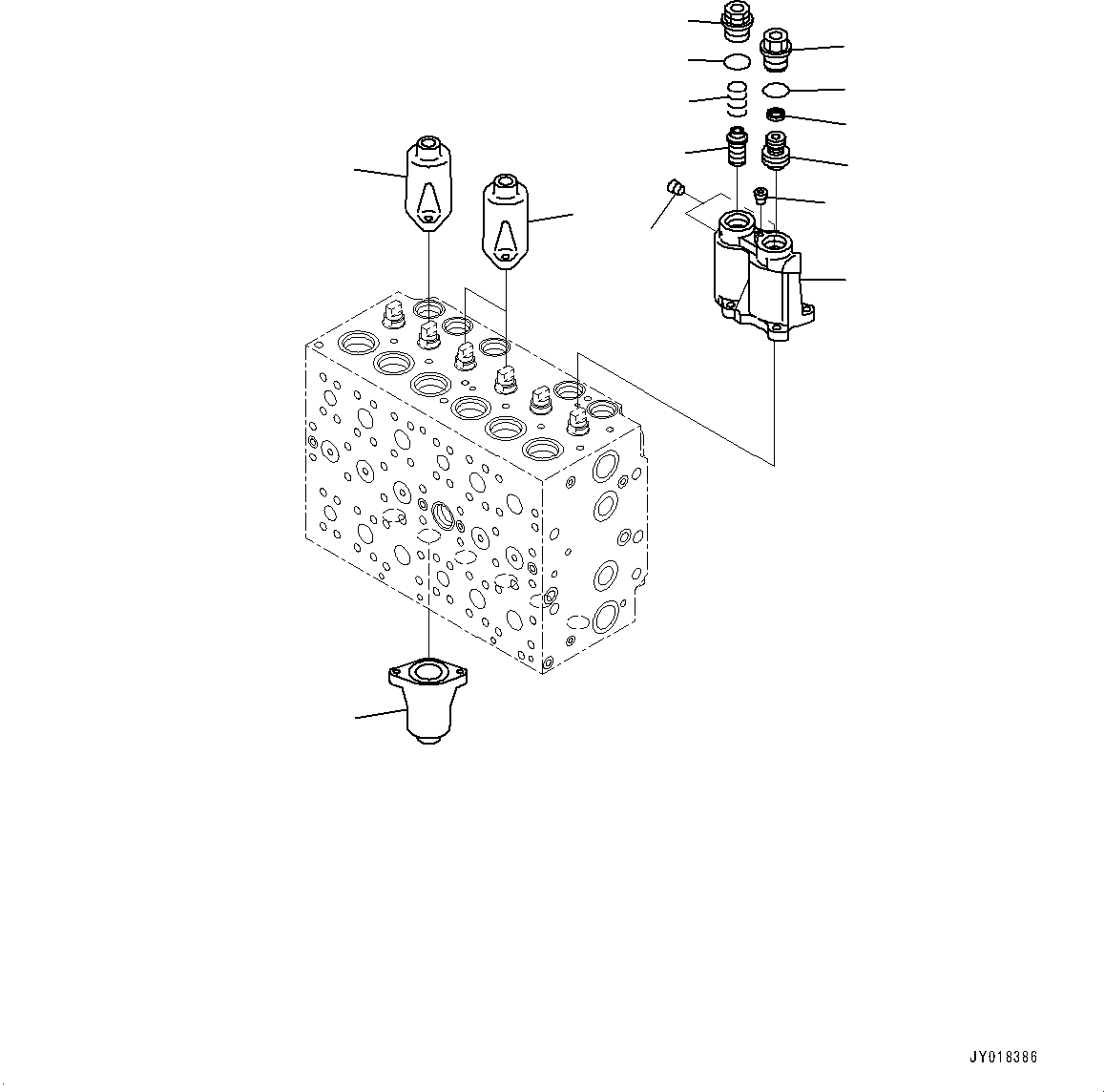 JY018386