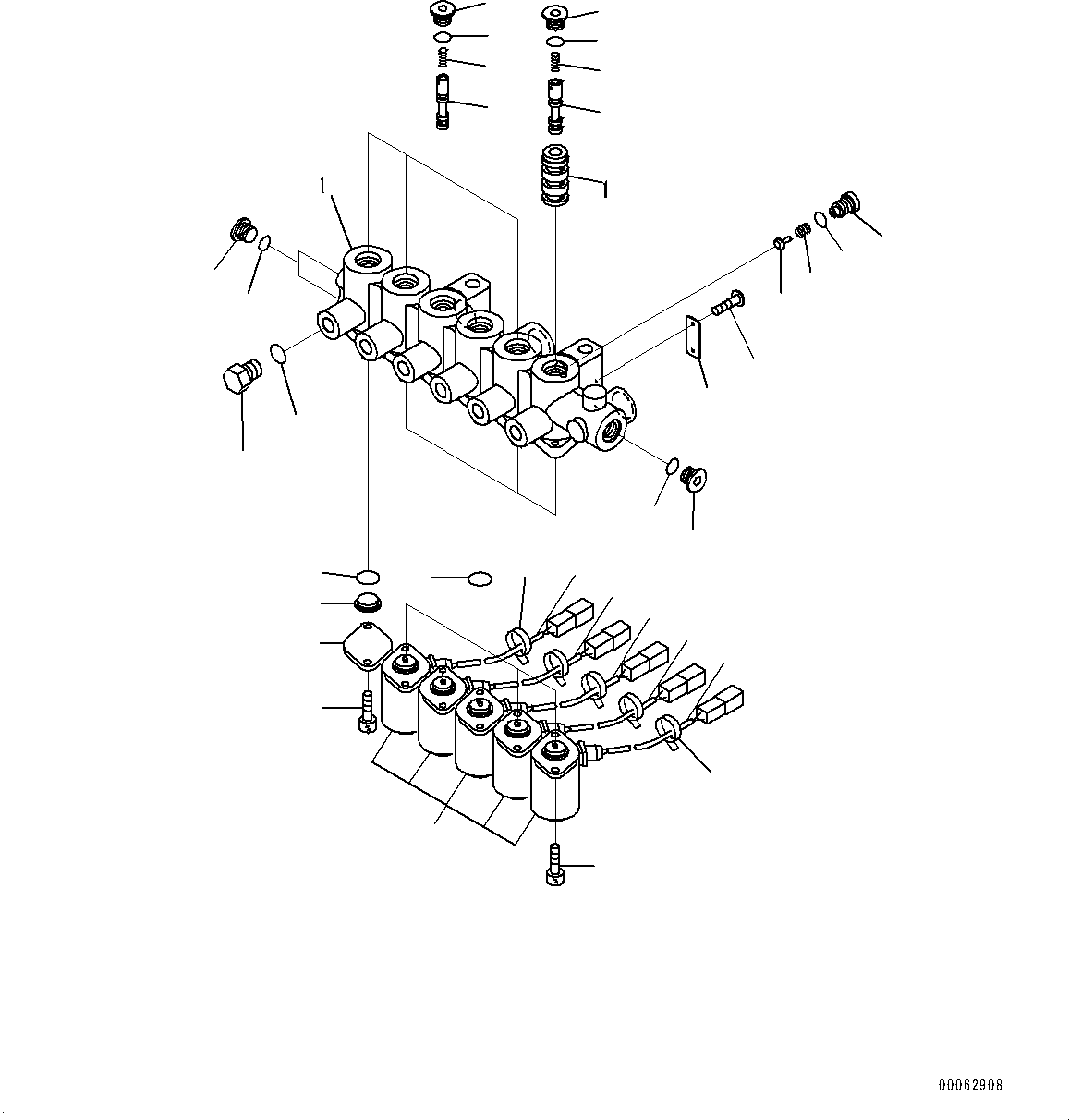 1

1

00062908