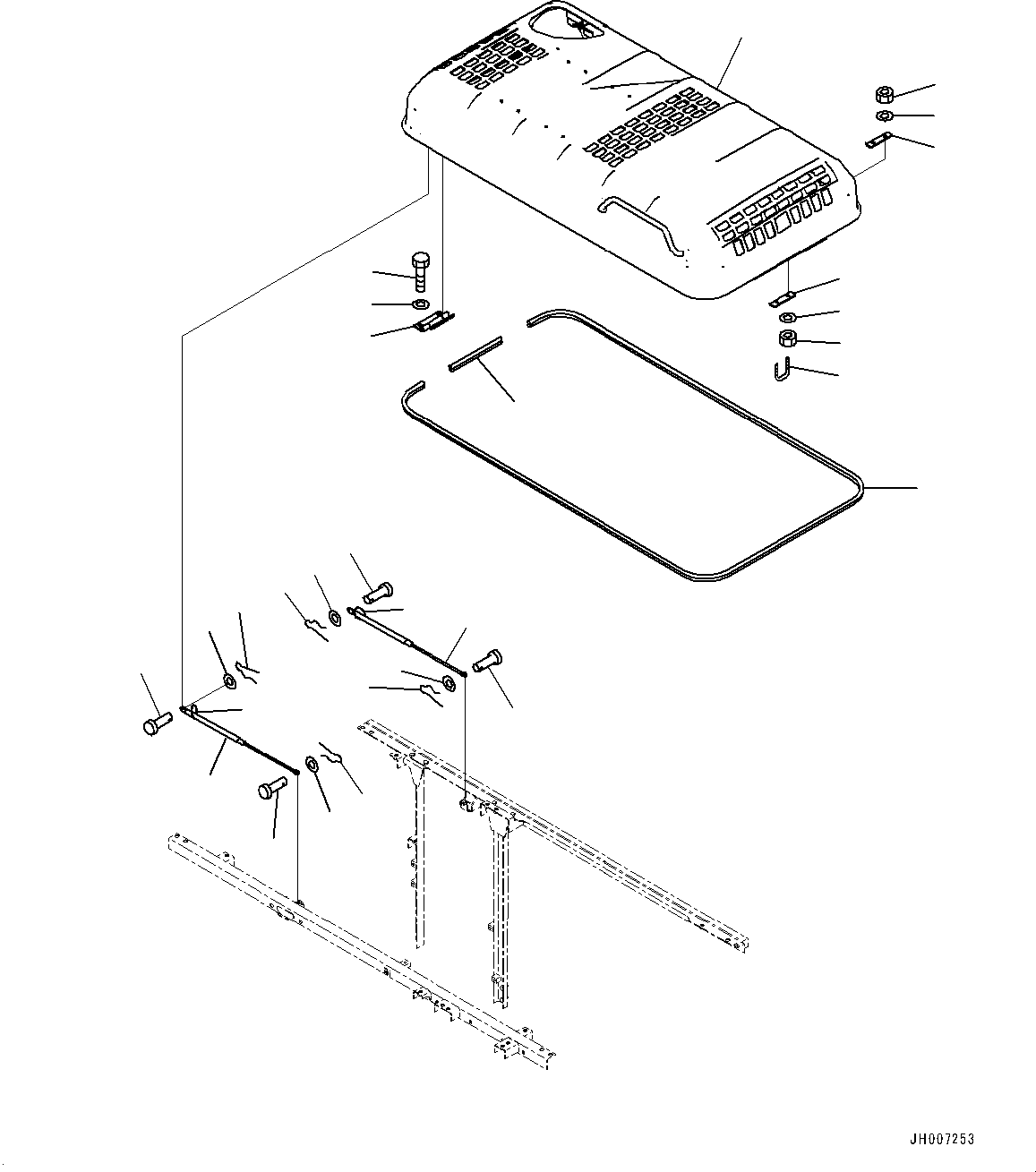 JH007253