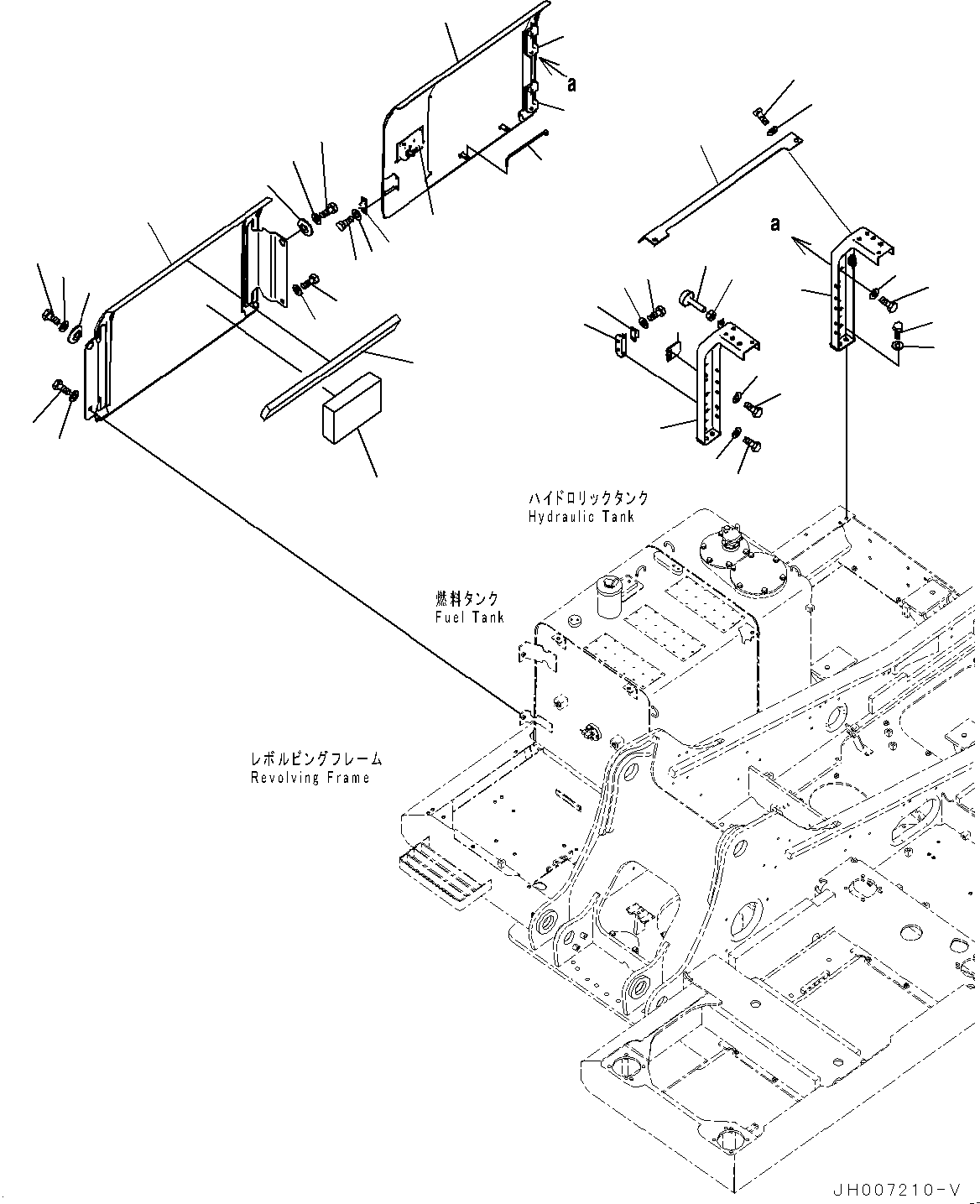 a

a

ハイドロリックタンク
Hydraulic Tank

燃料タンク
Fuel Tank

レボルビングフレーム
Revolving Frame

JH007210-V