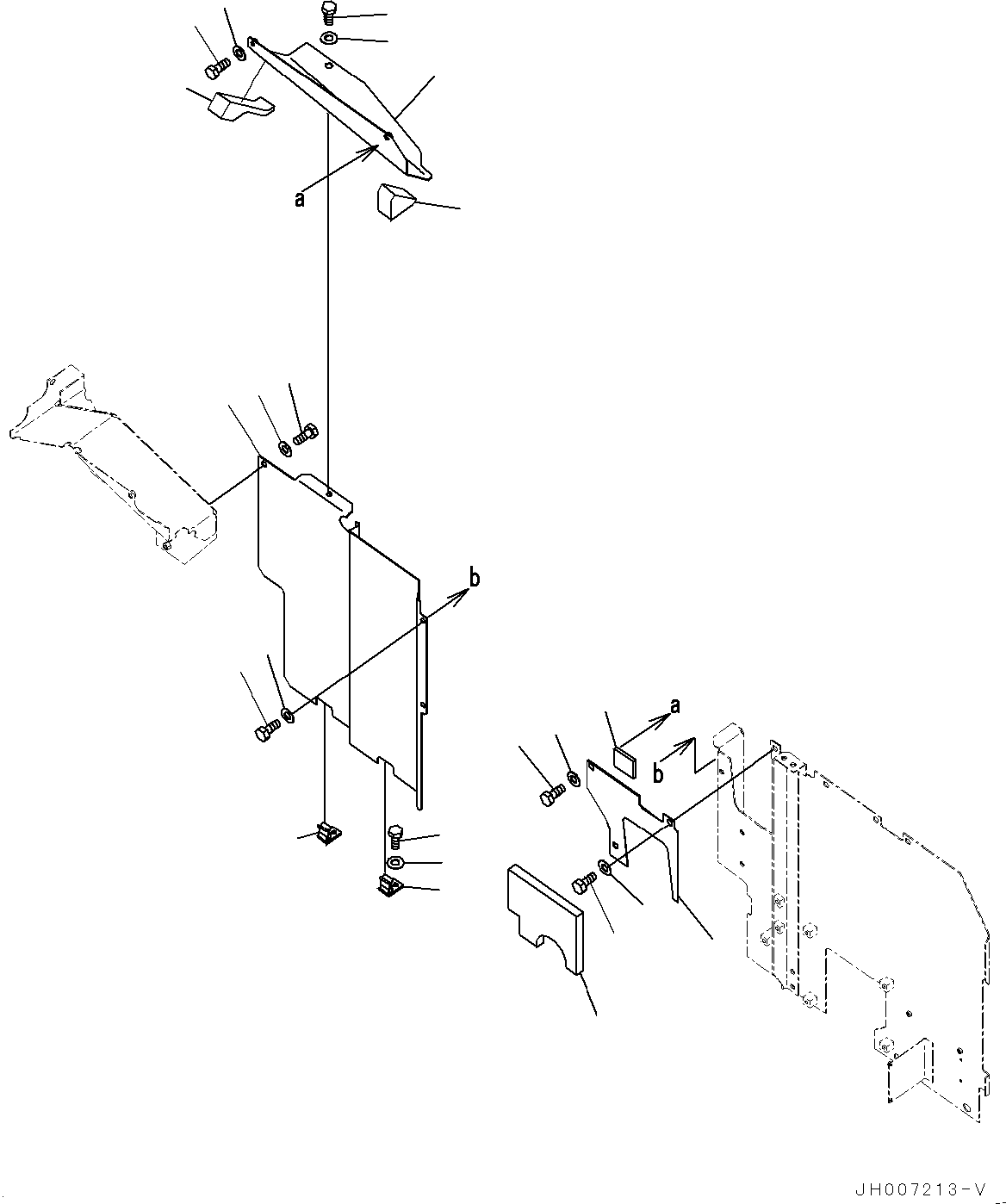 a

b

a

b

JH007213-V