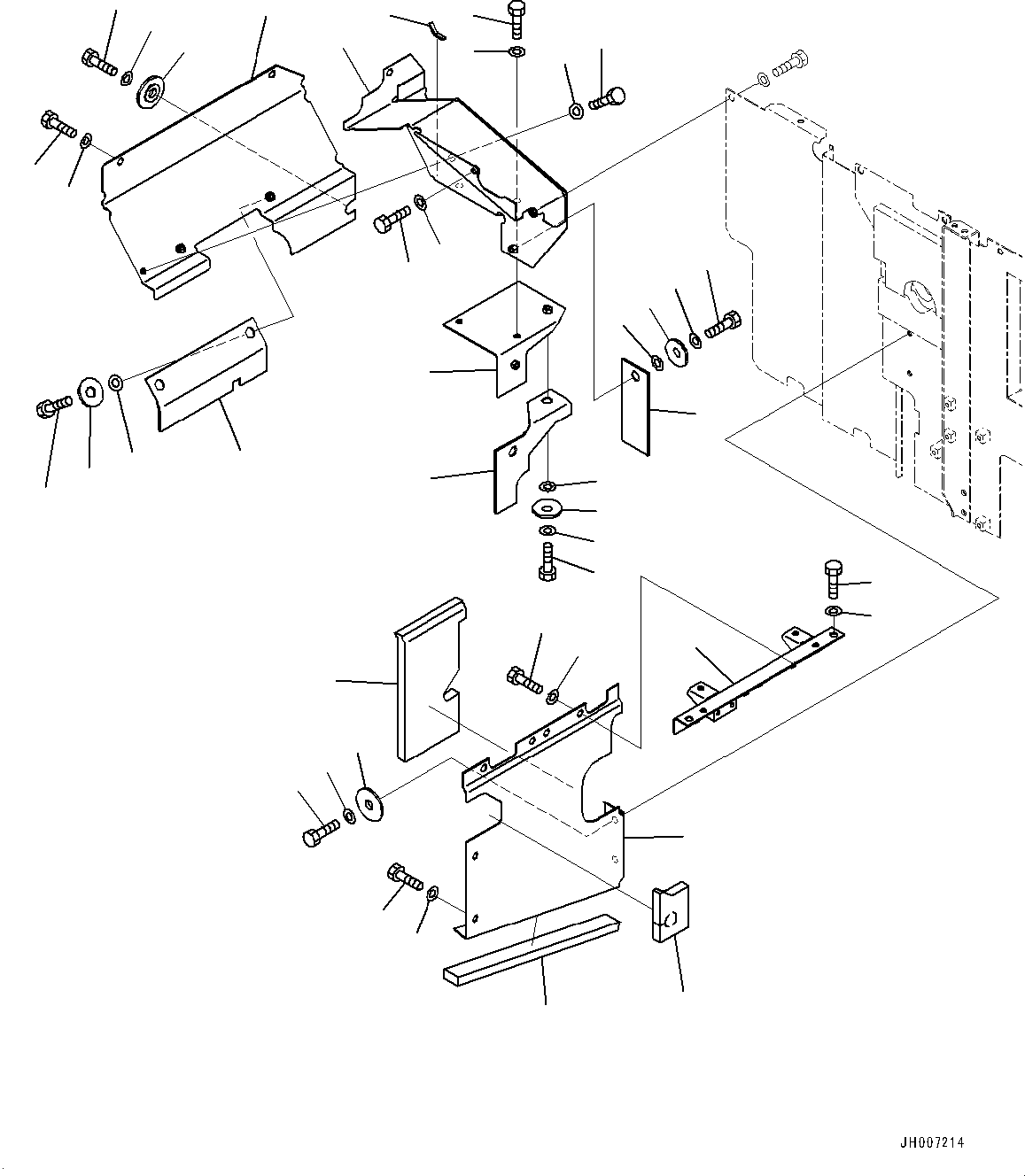 JH007214