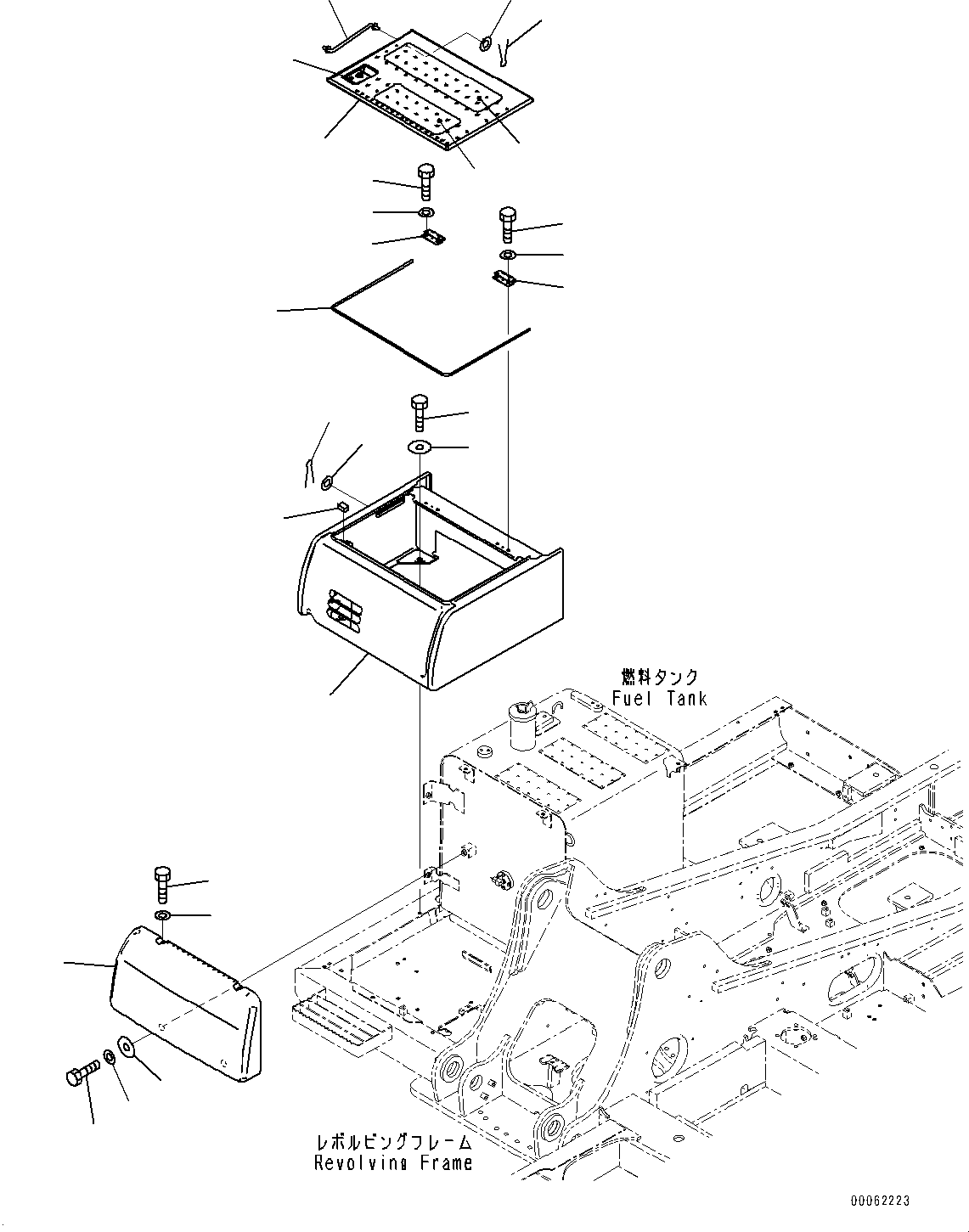 燃料タンク
Fuel Tank

レボルビングフレーム
Revolving Frame

00062223