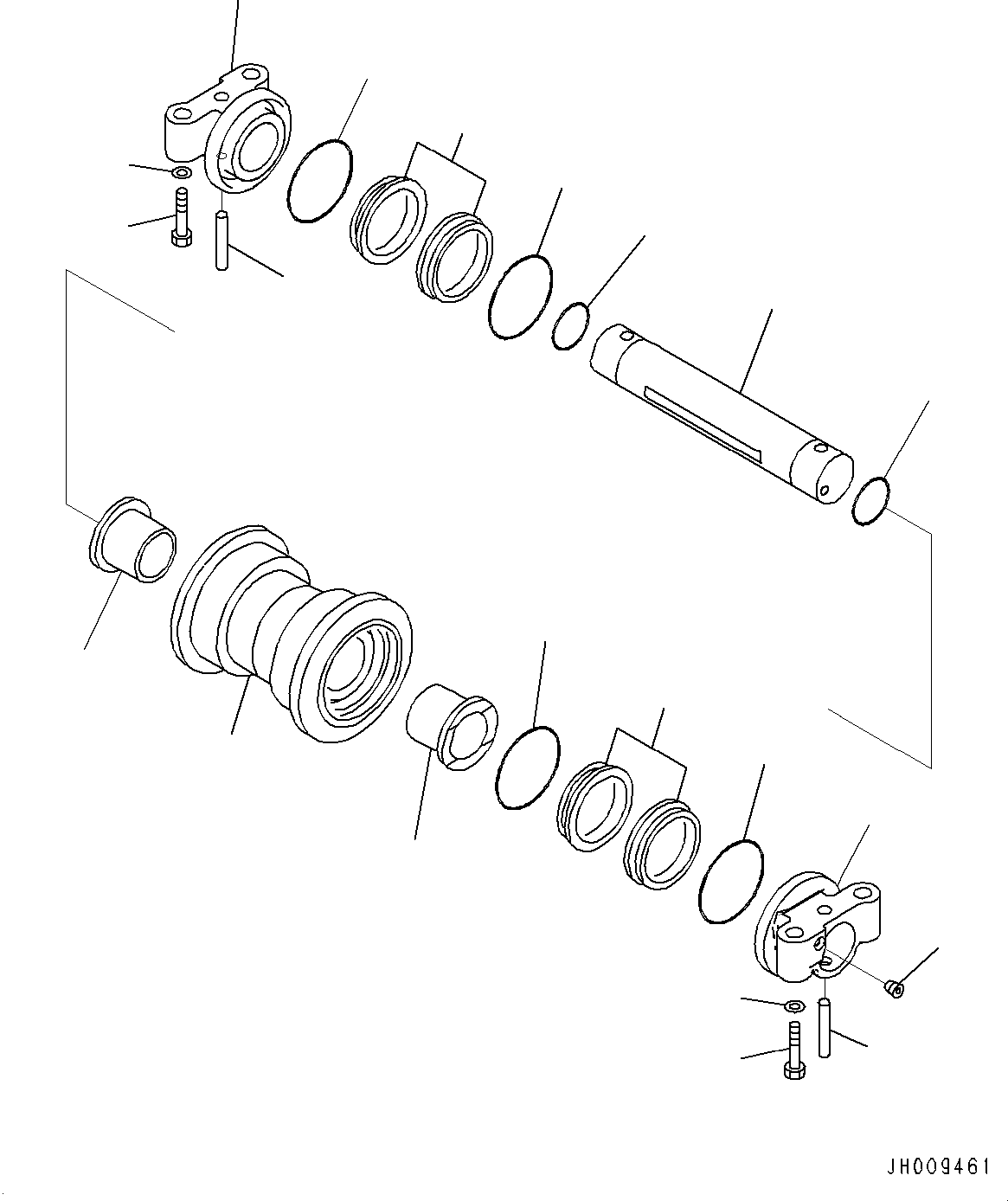 JH009461