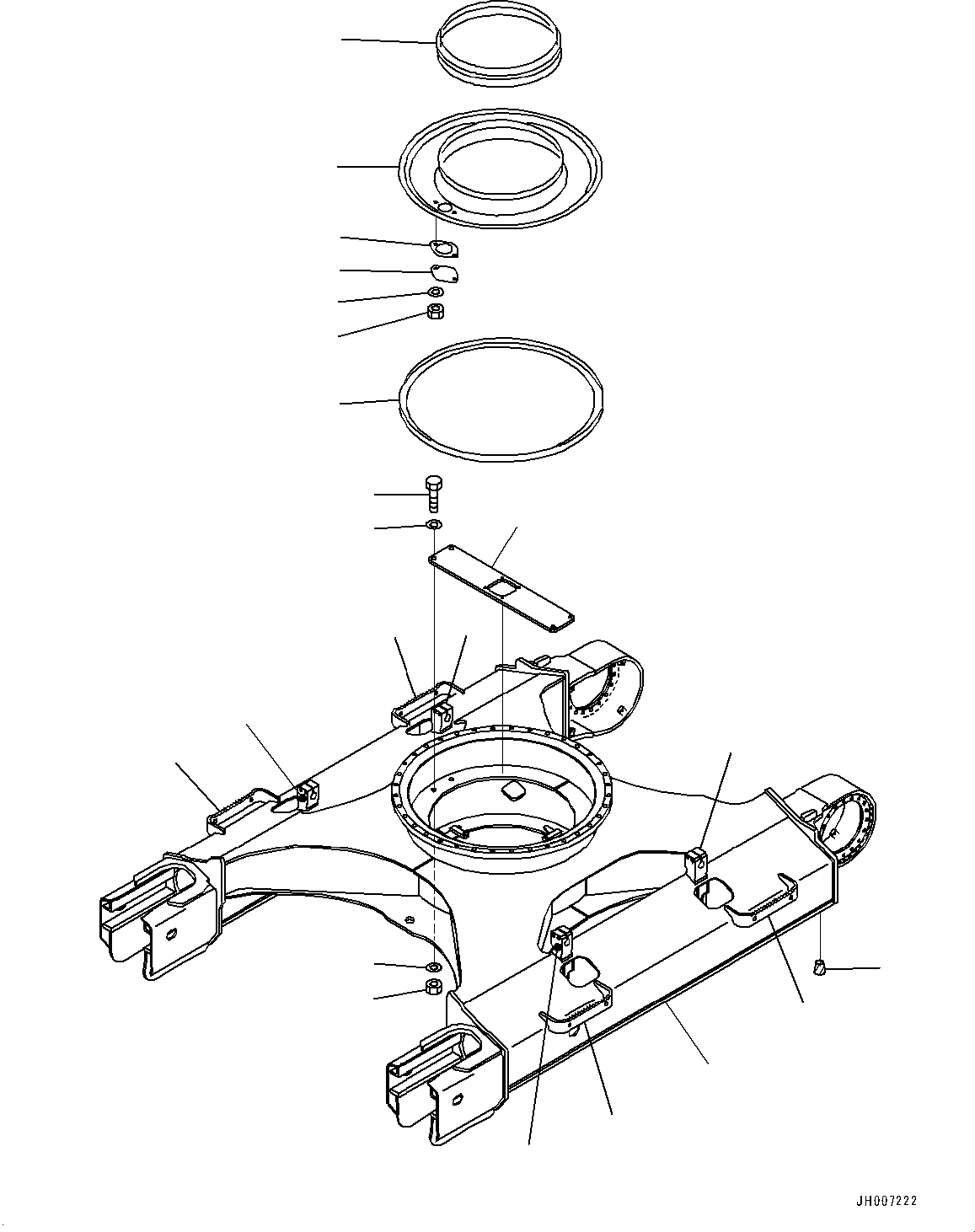 JH007222