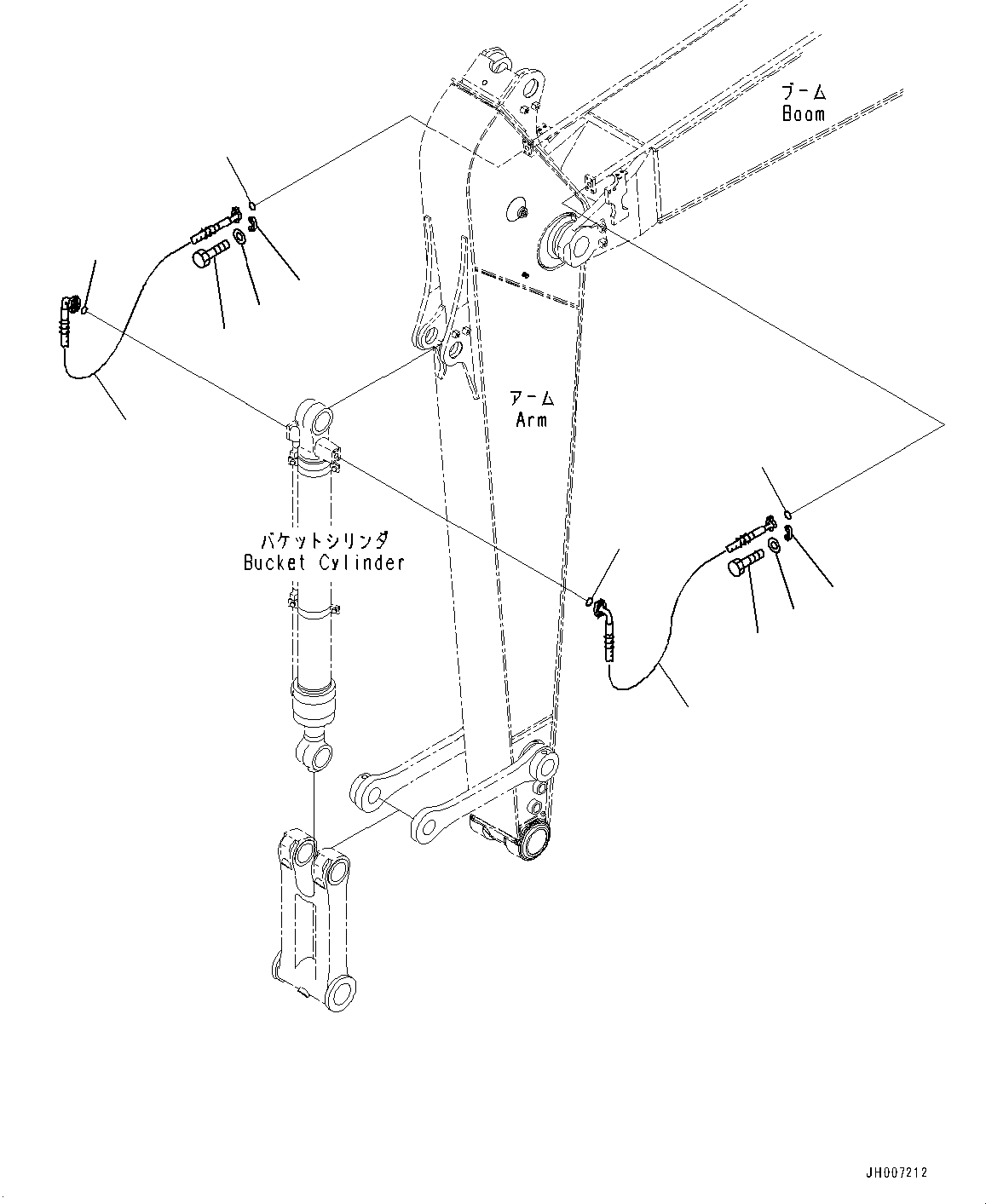 ブーム
Boom

アーム
Arm

バケットシリンダ
Bucket Cylinder

JH007212