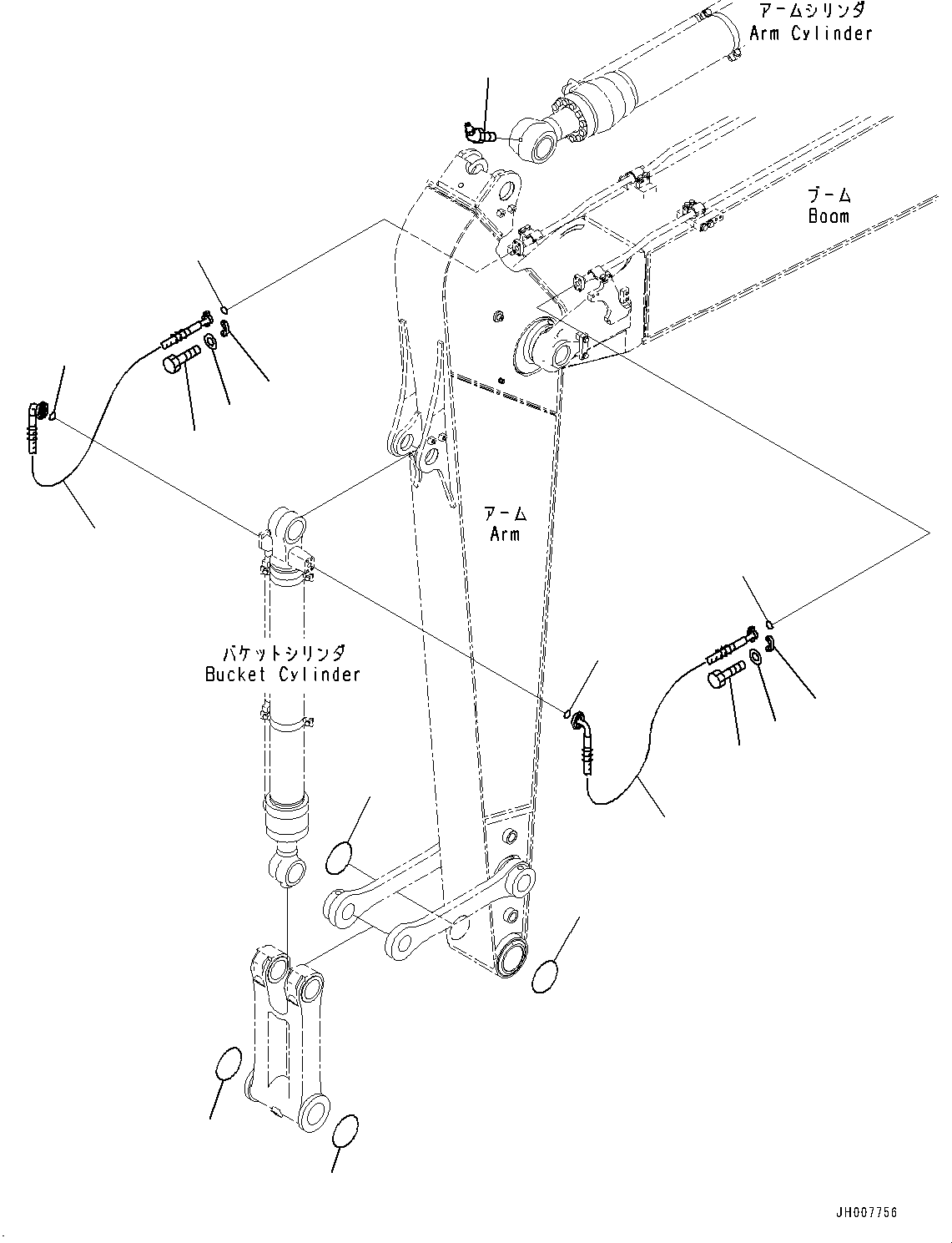 アームシリンダ
Arm Cylinder

ブーム
Boom

アーム
Arm

バケットシリンダ
Bucket Cylinder

JH007756