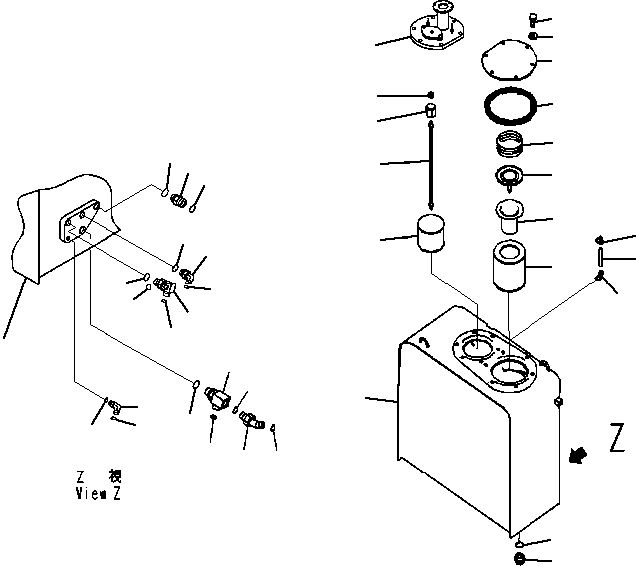 Z 視
View Z

Z