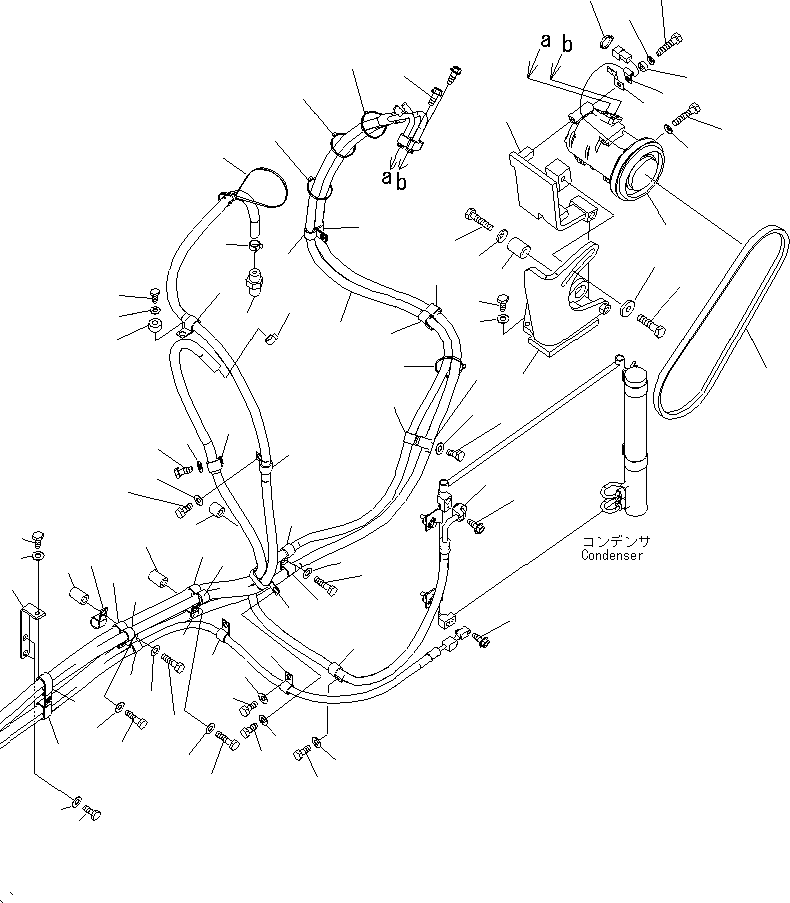 a b
a b
コンデンサ
Condenser