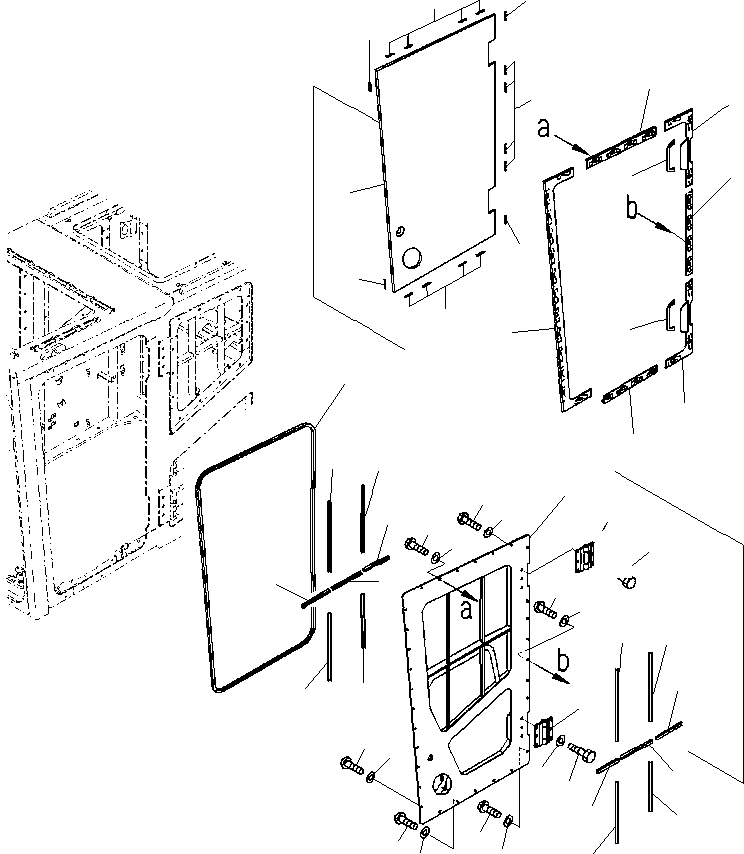 a
b
a
b