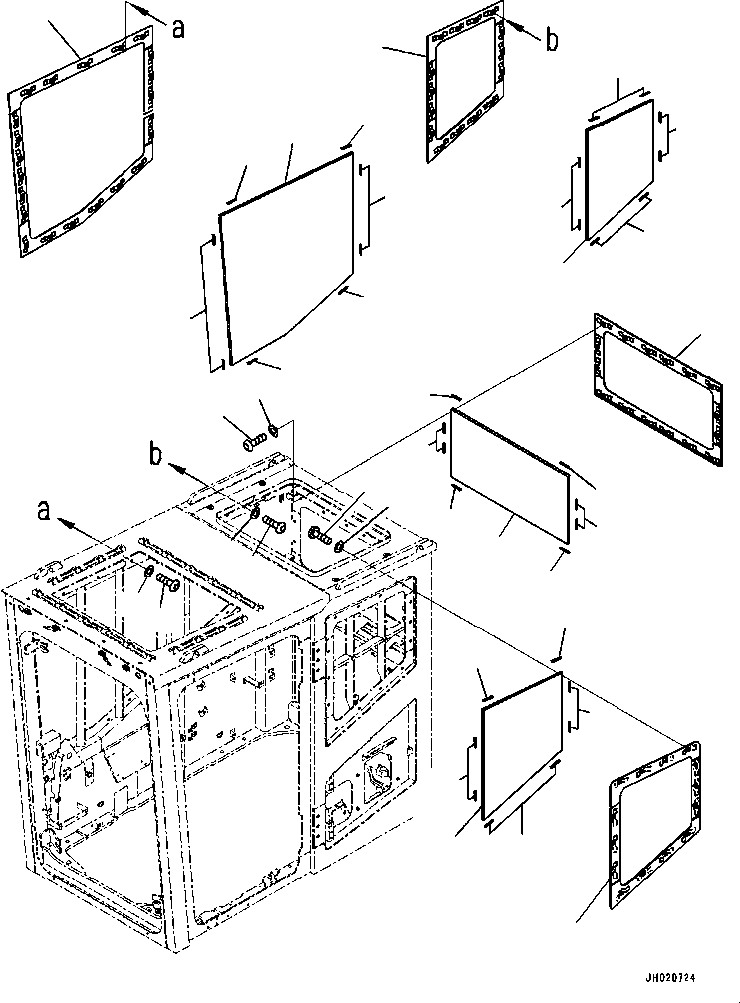 a

b

b

a

JH020724