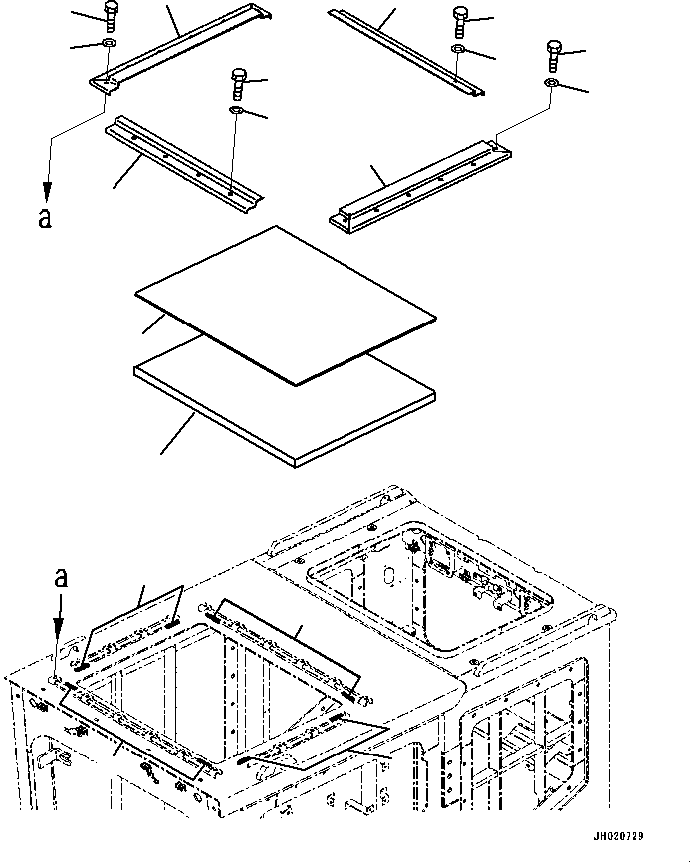 a

a

JH020729