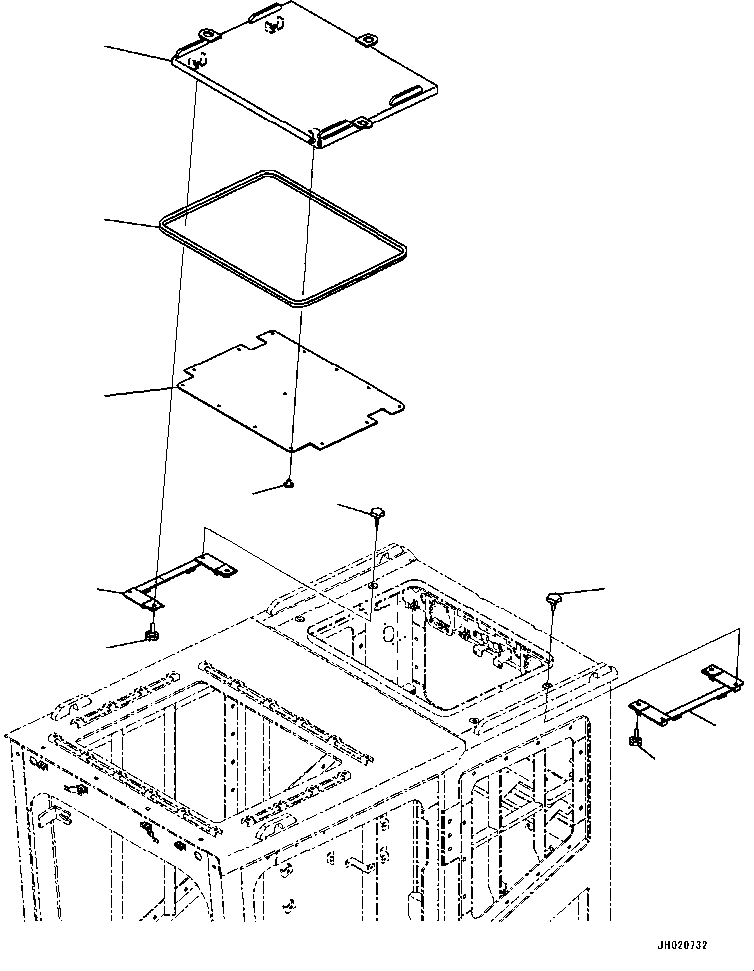 JH020732