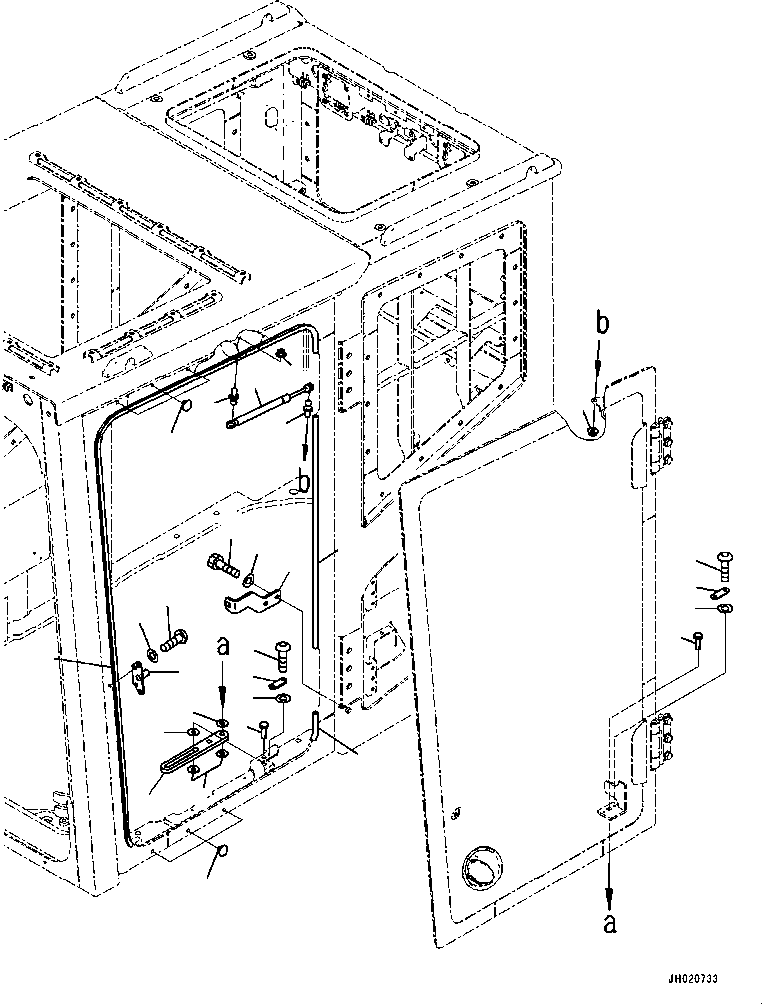 b
b
a
a
JH020733