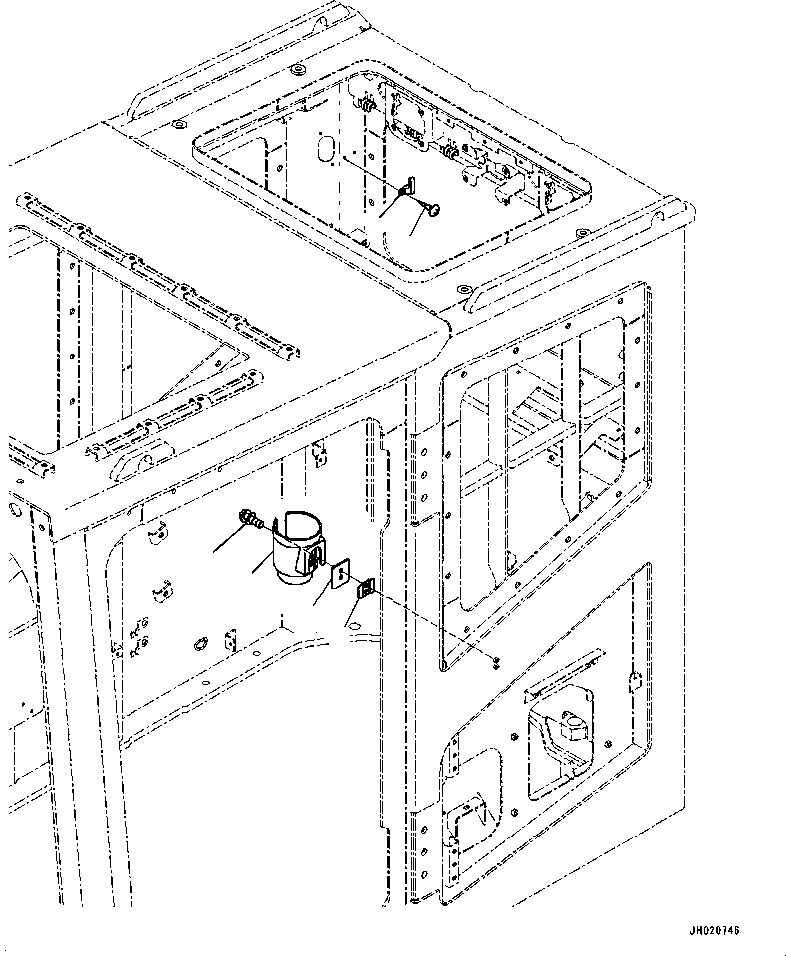 JH020746