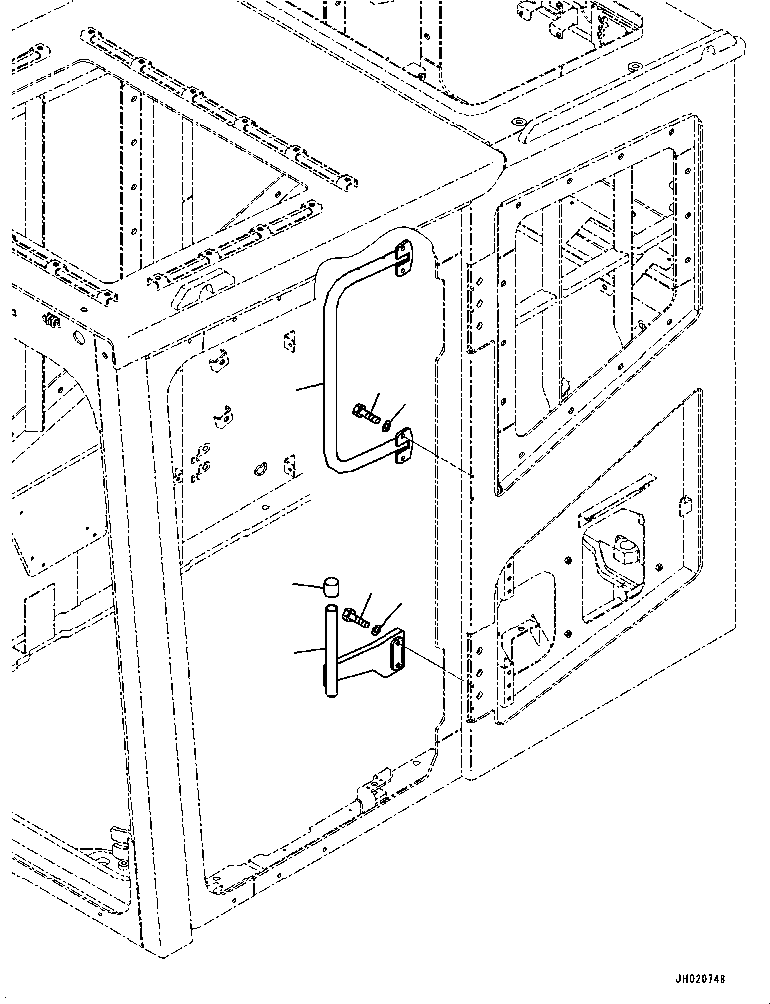 JH020748