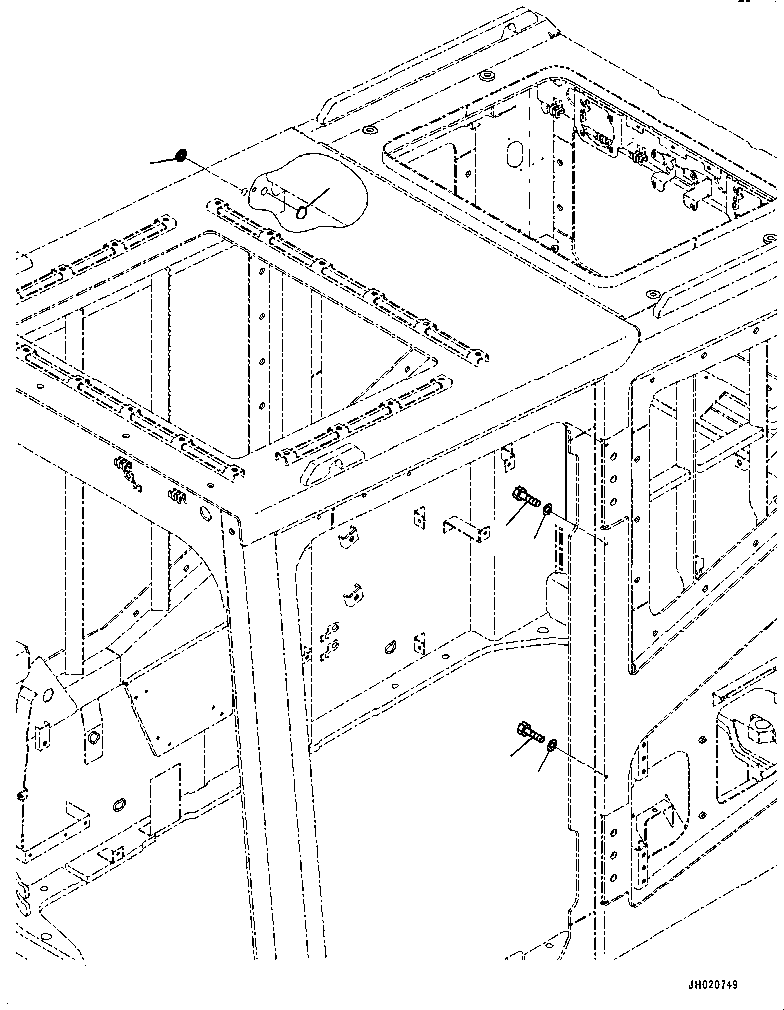 JH020749