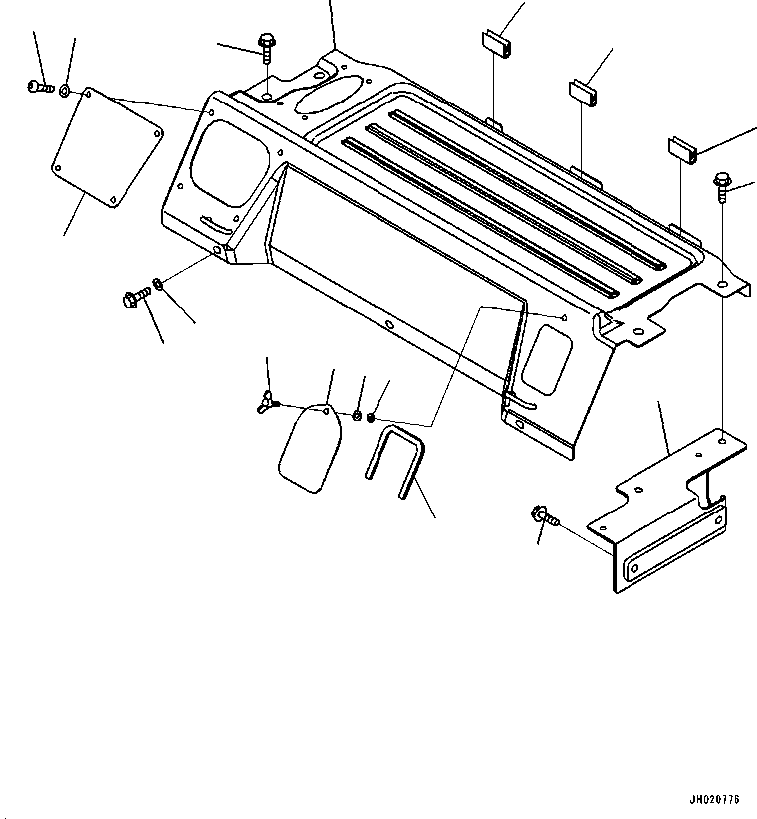 JH020776