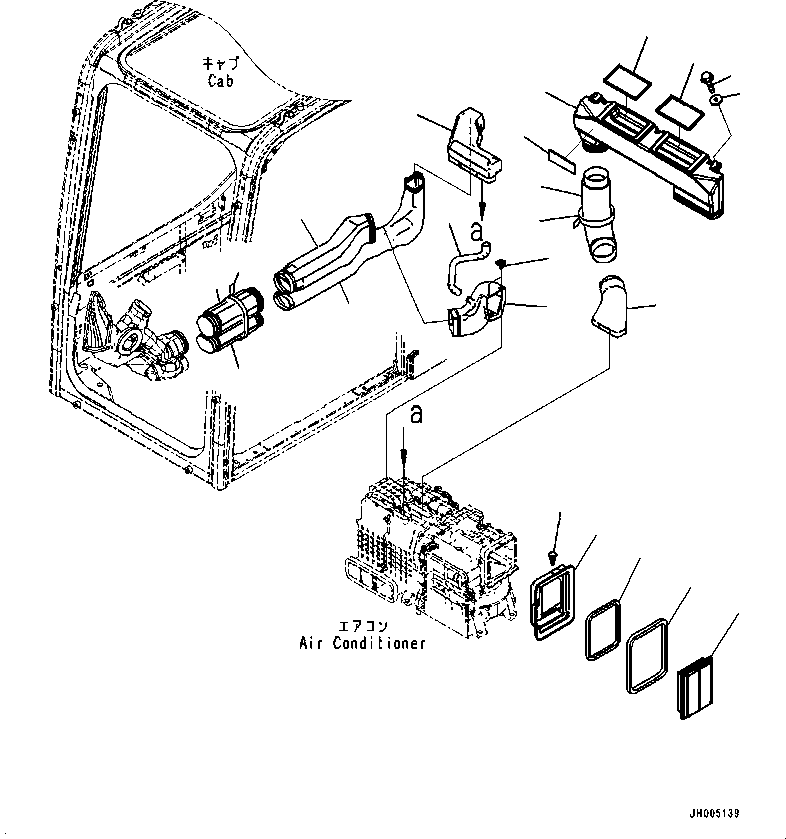 キャブ
Cab

a

a

エアコン
Air Conditioner

JH005139