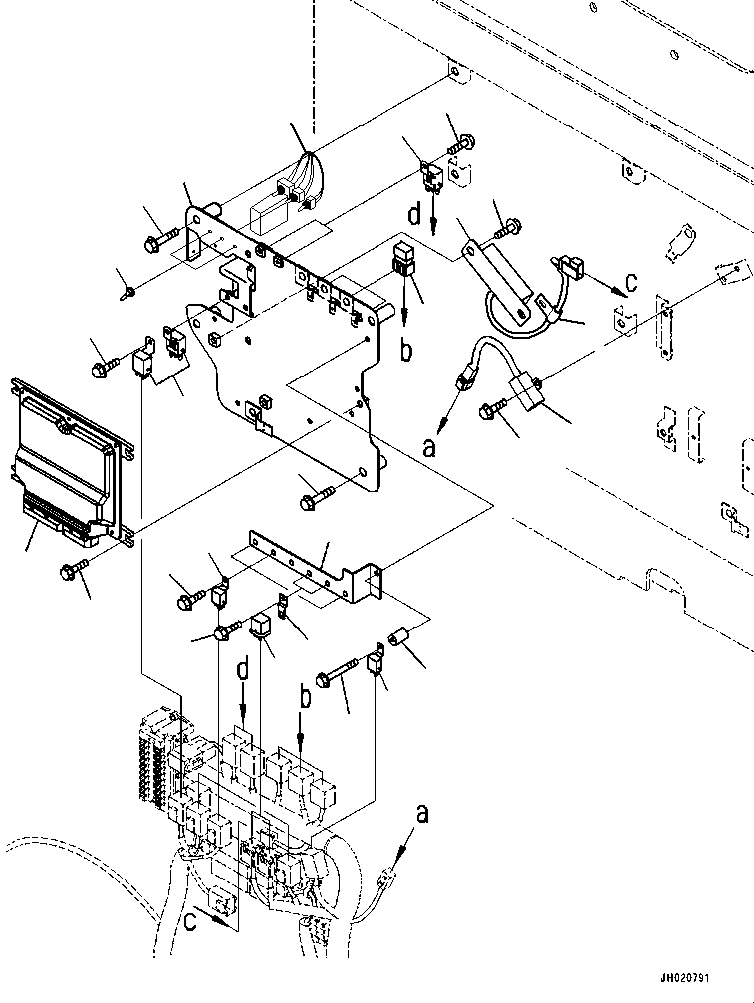 d
c
b
a
d
b
a
c
JH020791