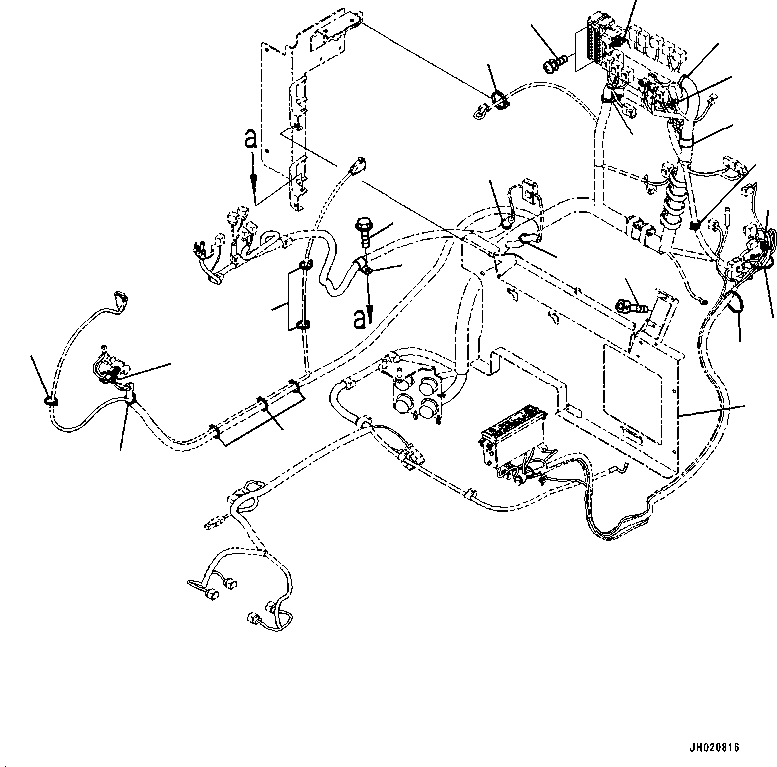 a

a

JH020816