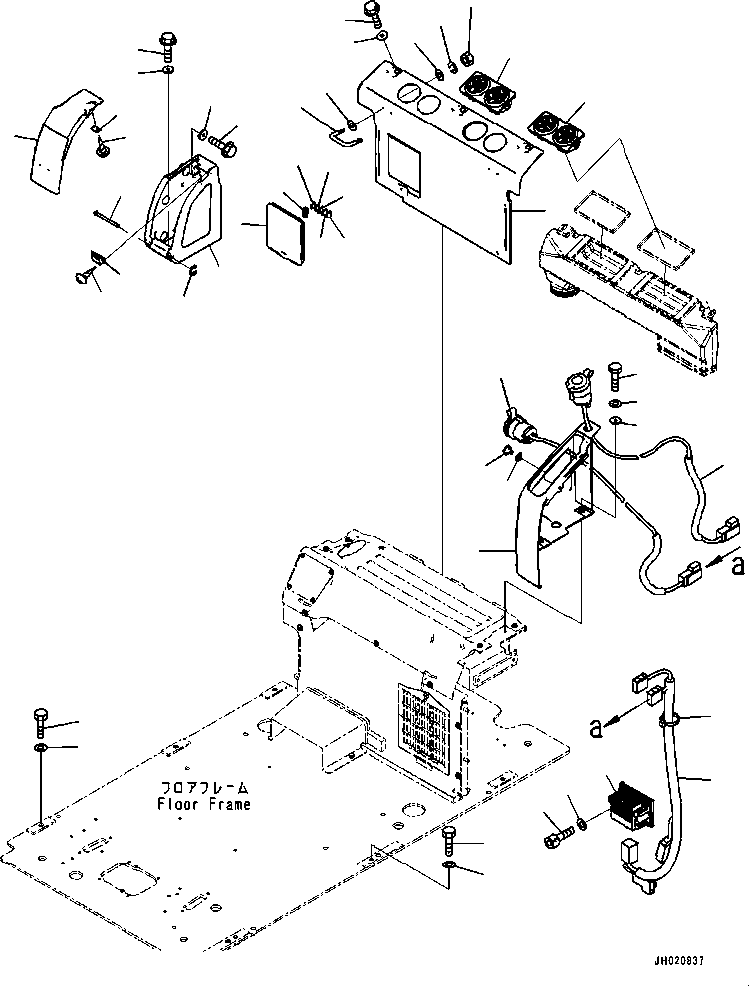 a

a

フロアフレーム
Floor Frame

JH020837