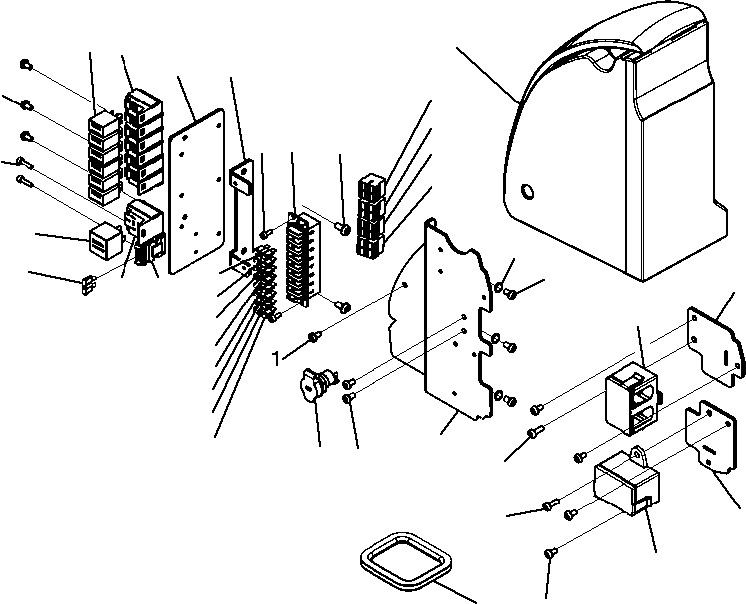 1