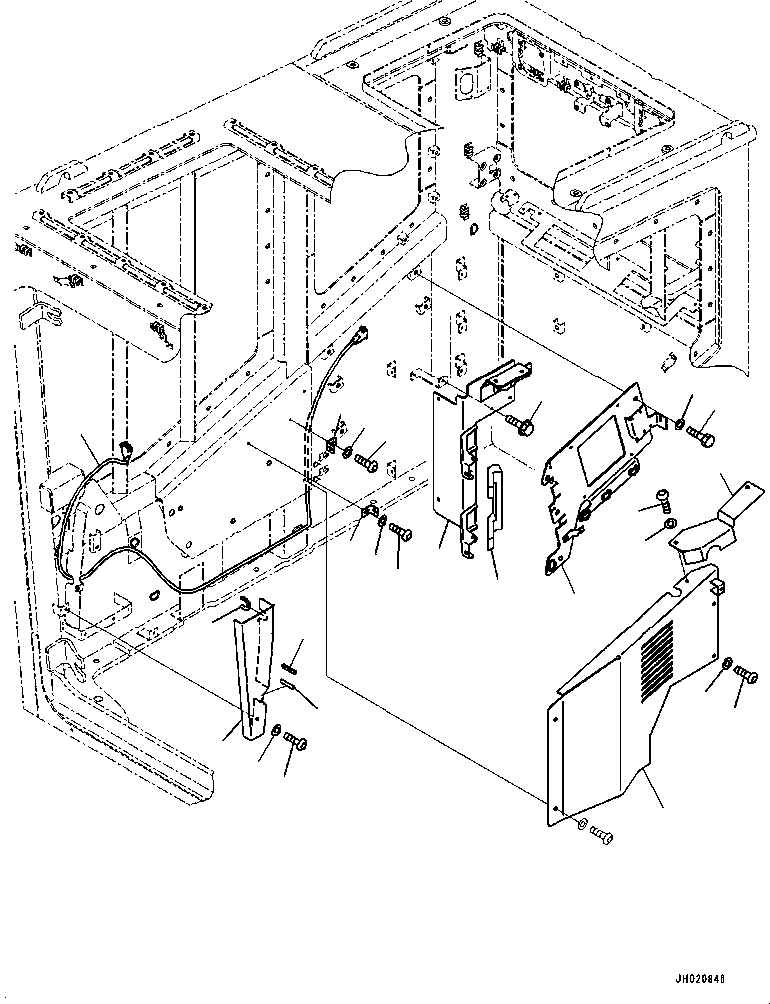 JH020840