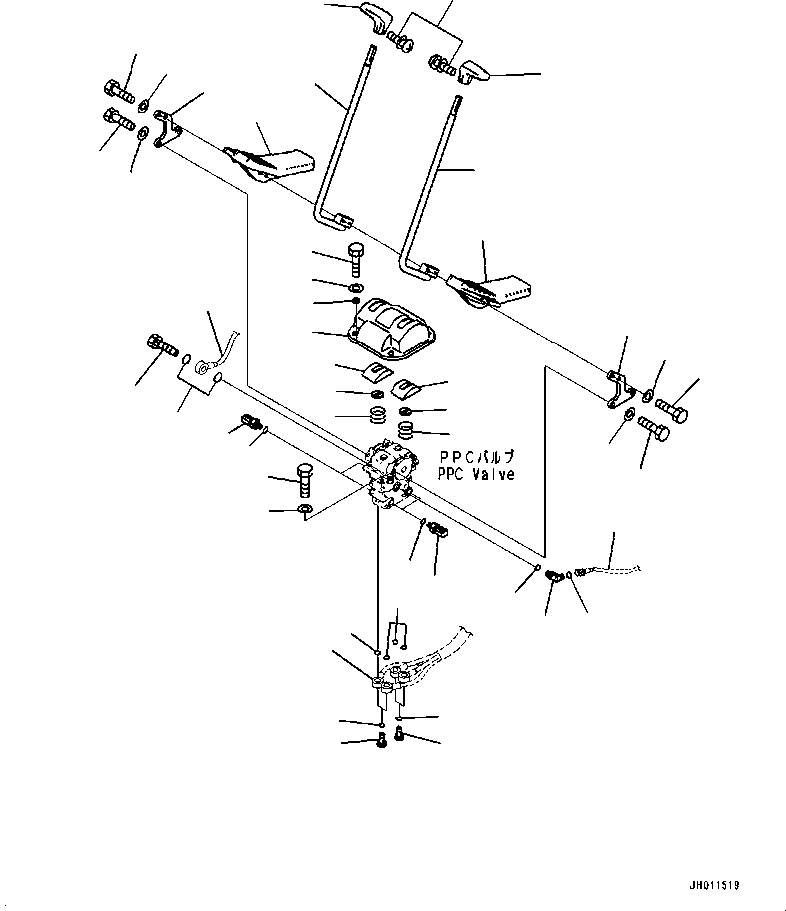 PPCバルブ
PPC Valve

JH011519