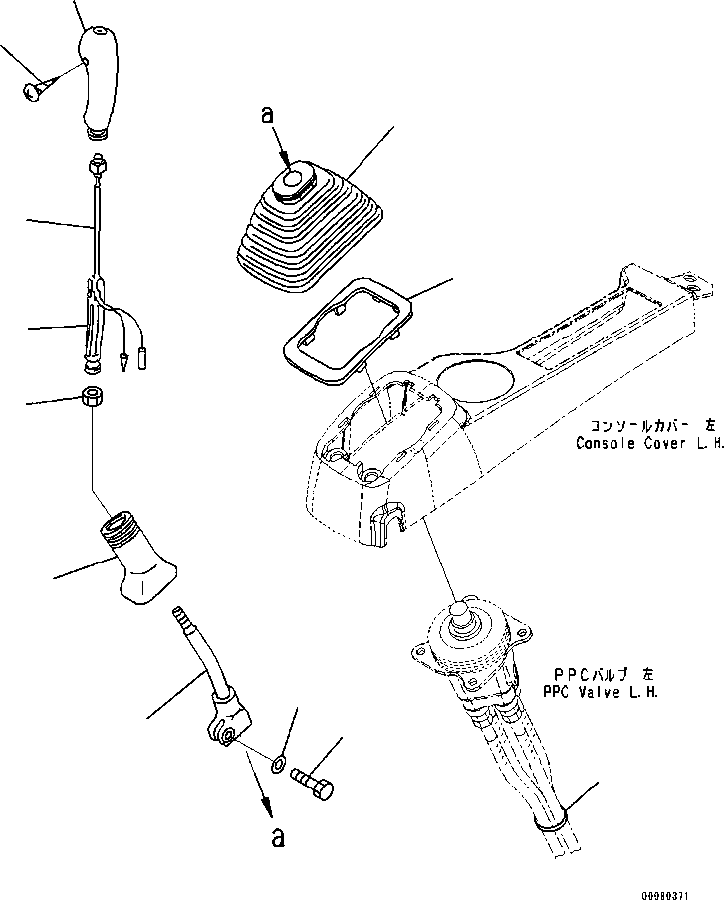 a

コンソールカバー 左
Console Cover L.H.

PPCバルブ 左
PPC Valve L.H.

a

00980371